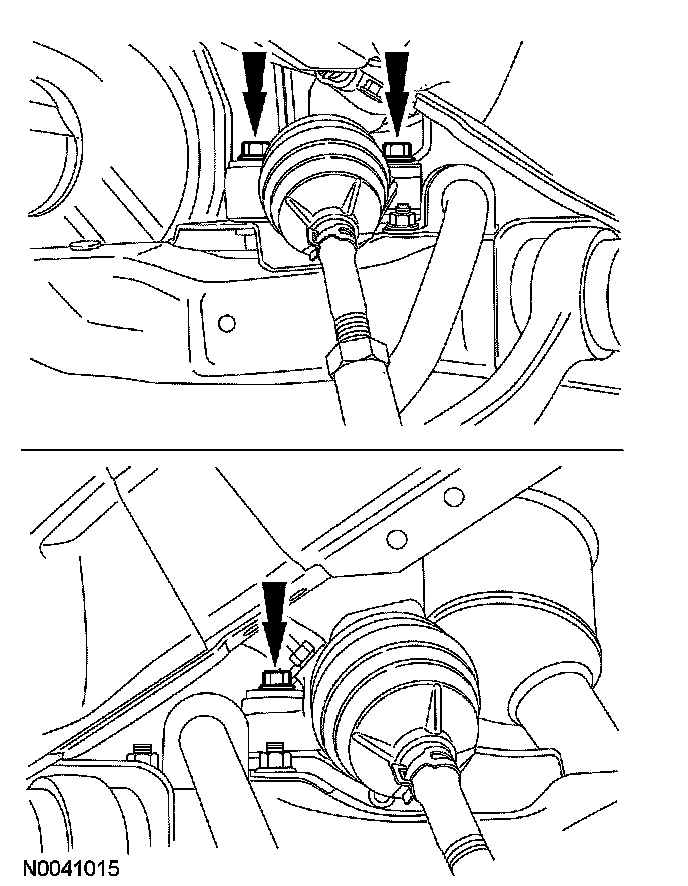 N0041015