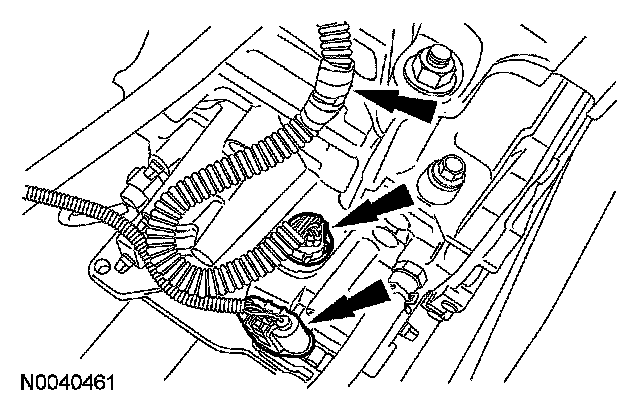 N0040461