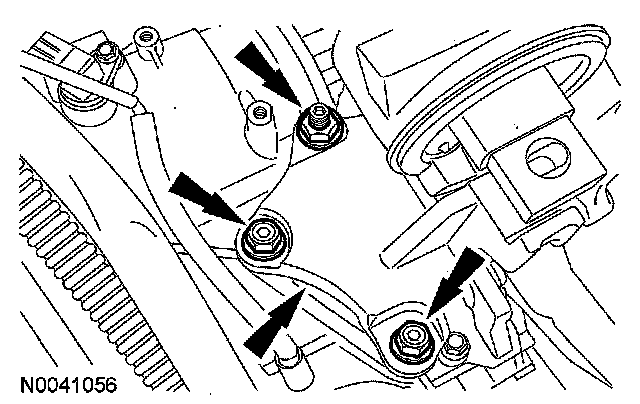 N0041056