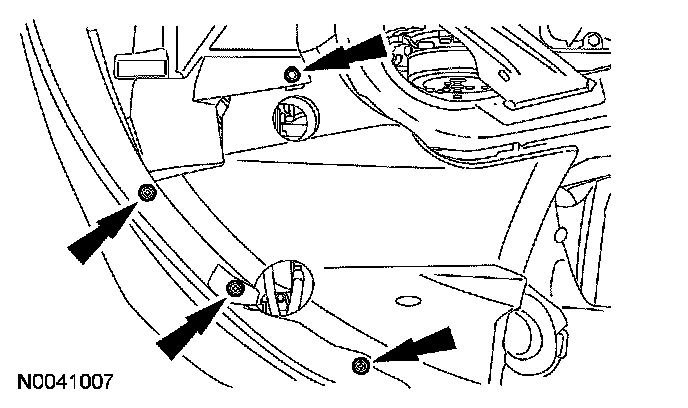 N0041007