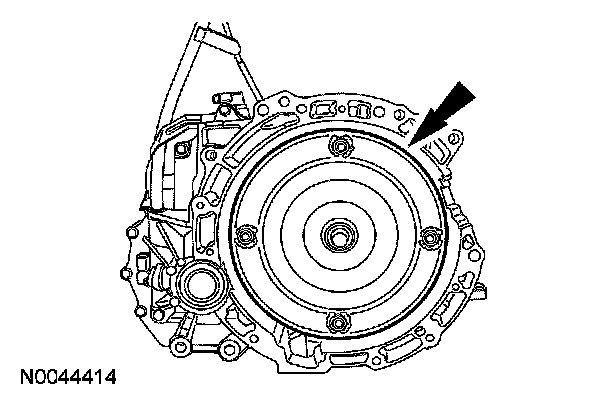 N0044414