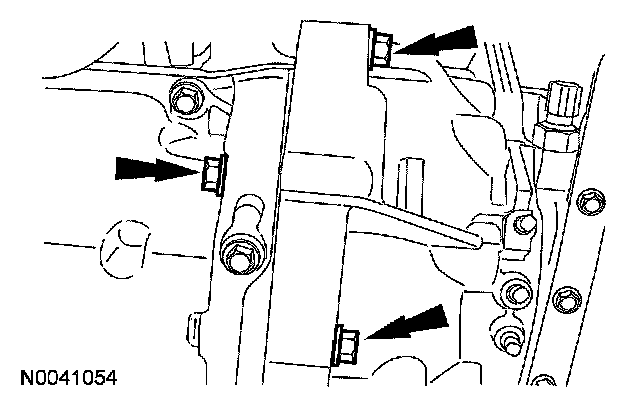 N0041054