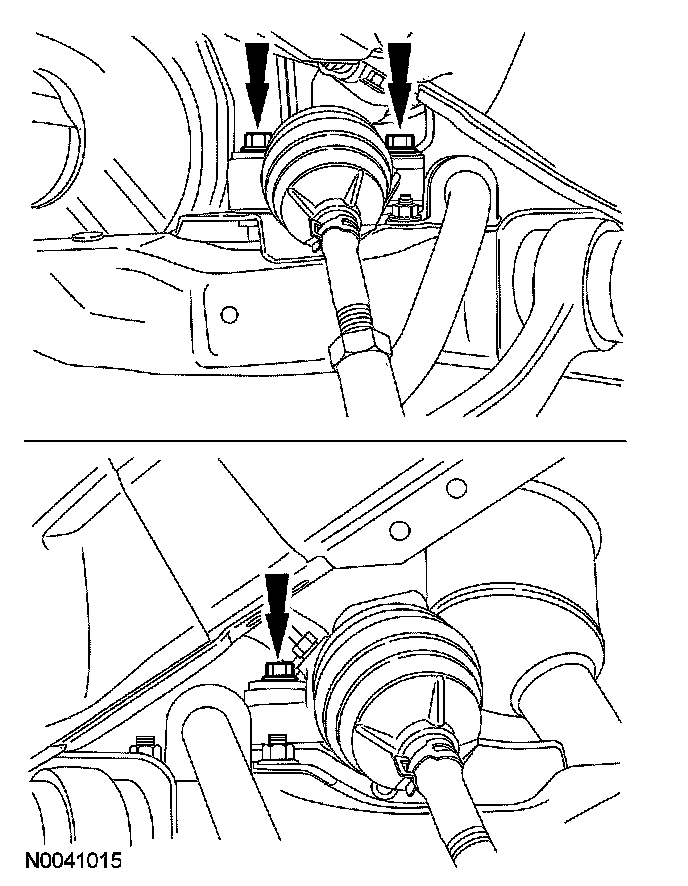 N0041015