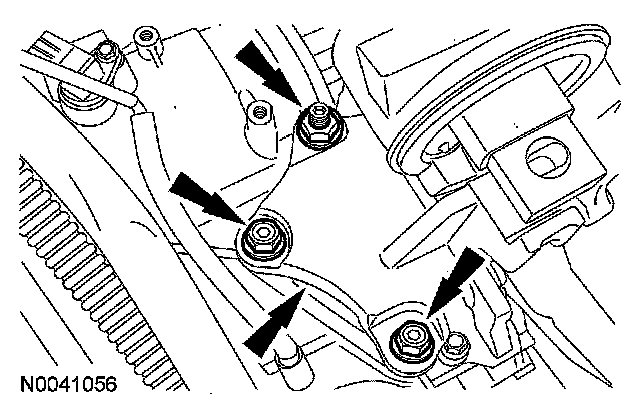 N0041056