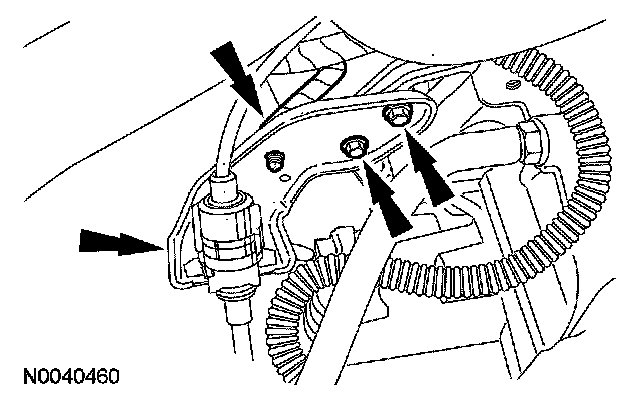 N0040460