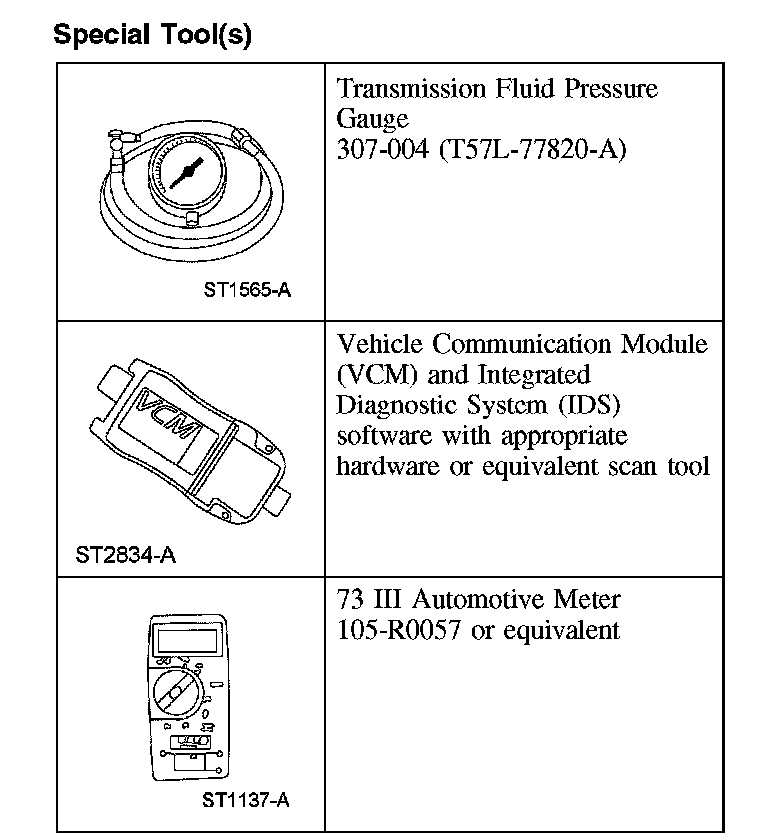 Special Tool(s)

| | |
|---|---|
| ST1565-A | Transmission Fluid Pressure Gauge 307-004 (T57L-77820-A) |
| VCM ST2834-A | Vehicle Communication Module (VCM) and Integrated Diagnostic System (IDS) software with appropriate hardware or equivalent scan tool |
| ST1137-A | 73 III Automotive Meter 105-R0057 or equivalent |