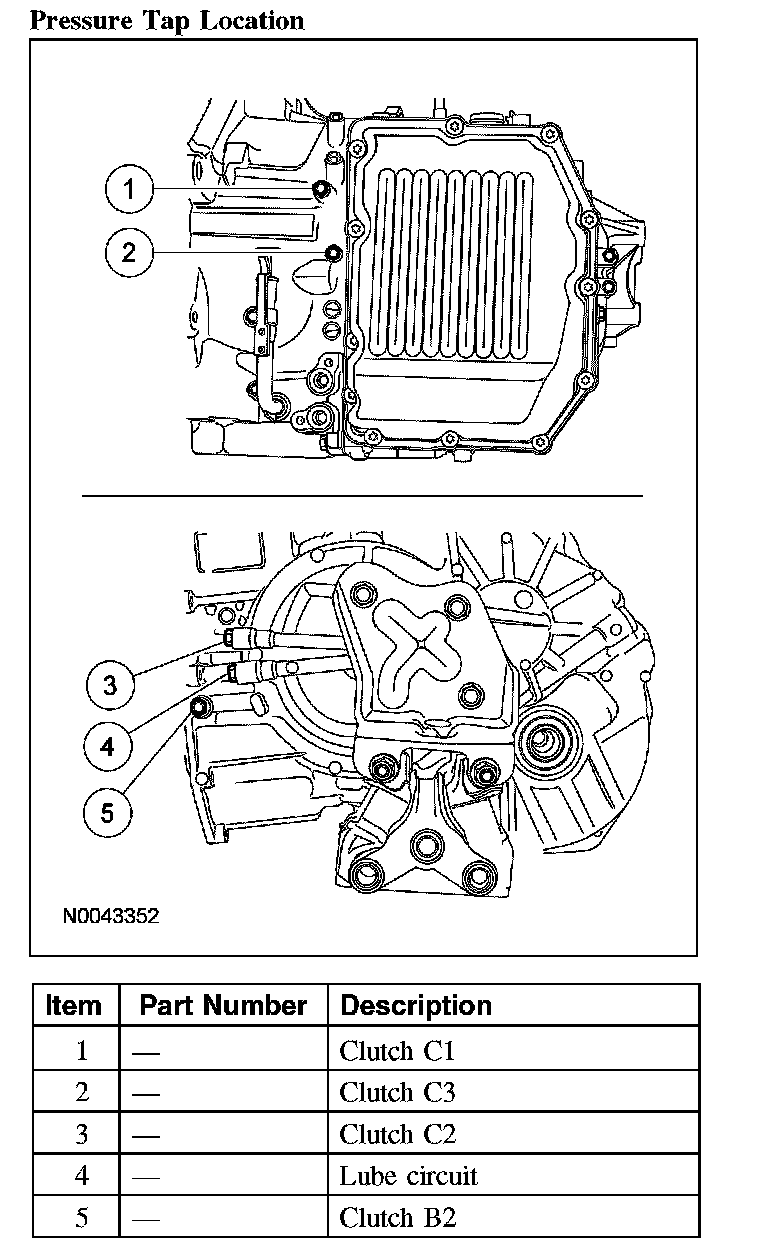 Pressure Tap Location

1

2

3

4

5

N0043352

| Item | Part Number | Description |
|---|---|---|
| 1 | — | Clutch C1 |
| 2 | — | Clutch C3 |
| 3 | — | Clutch C2 |
| 4 | — | Lube circuit |
| 5 | — | Clutch B2 |