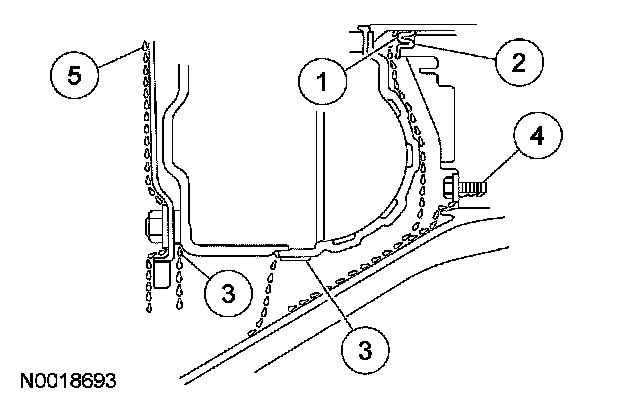 5
1
2
4
3
3
N0018693