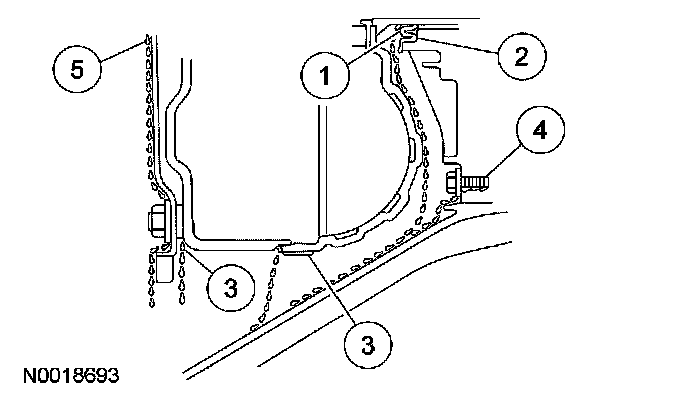 5
1
2
4
3
3
N0018693