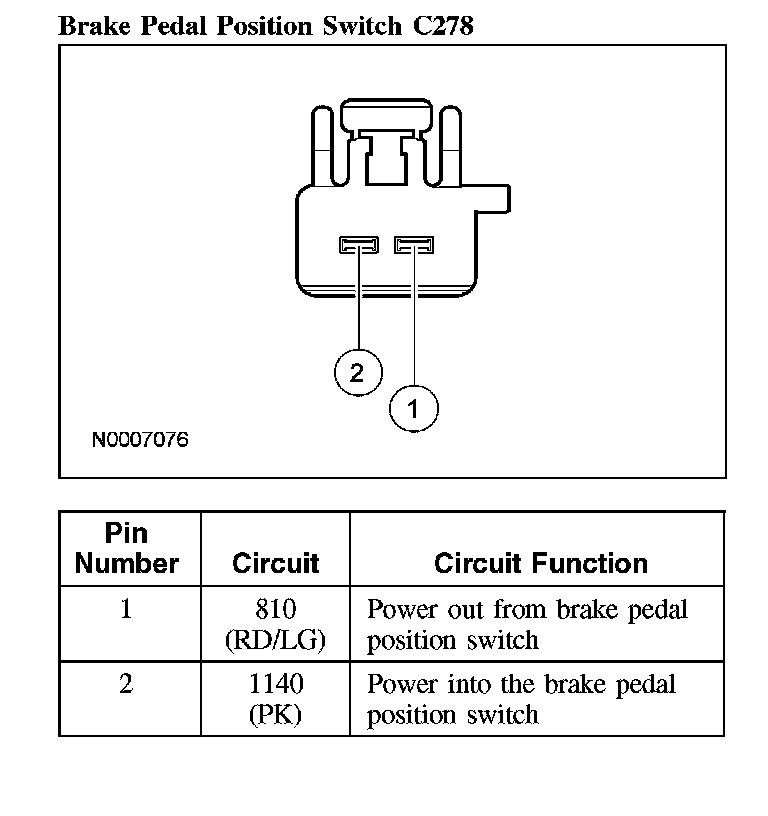 Brake Pedal Position Switch C278

2

1

N0007076

| Pin Number | Circuit | Circuit Function |
|---|---|---|
| 1 | 810 (RD/LG) | Power out from brake pedal position switch |
| 2 | 1140 (PK) | Power into the brake pedal position switch |