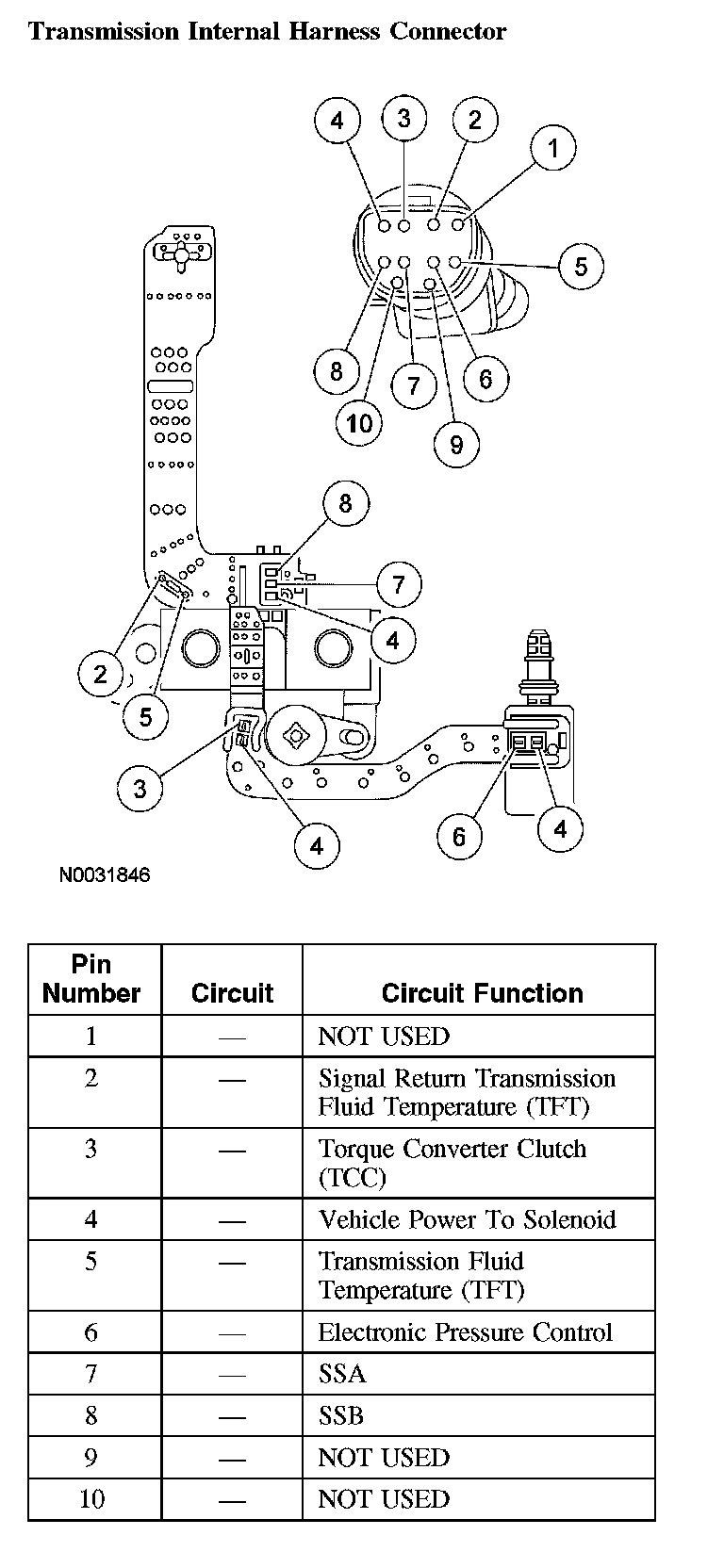 Transmission Internal Harness Connector

4 3 2 1 5 8 7 6 10 9

8 7 4 2 5 3 4 6 4

N0031846

| Pin Number | Circuit | Circuit Function |
|---|---|---|
| 1 | — | NOT USED |
| 2 | — | Signal Return Transmission Fluid Temperature (TFT) |
| 3 | — | Torque Converter Clutch (TCC) |
| 4 | — | Vehicle Power To Solenoid |
| 5 | — | Transmission Fluid Temperature (TFT) |
| 6 | — | Electronic Pressure Control |
| 7 | — | SSA |
| 8 | — | SSB |
| 9 | — | NOT USED |
| 10 | — | NOT USED |