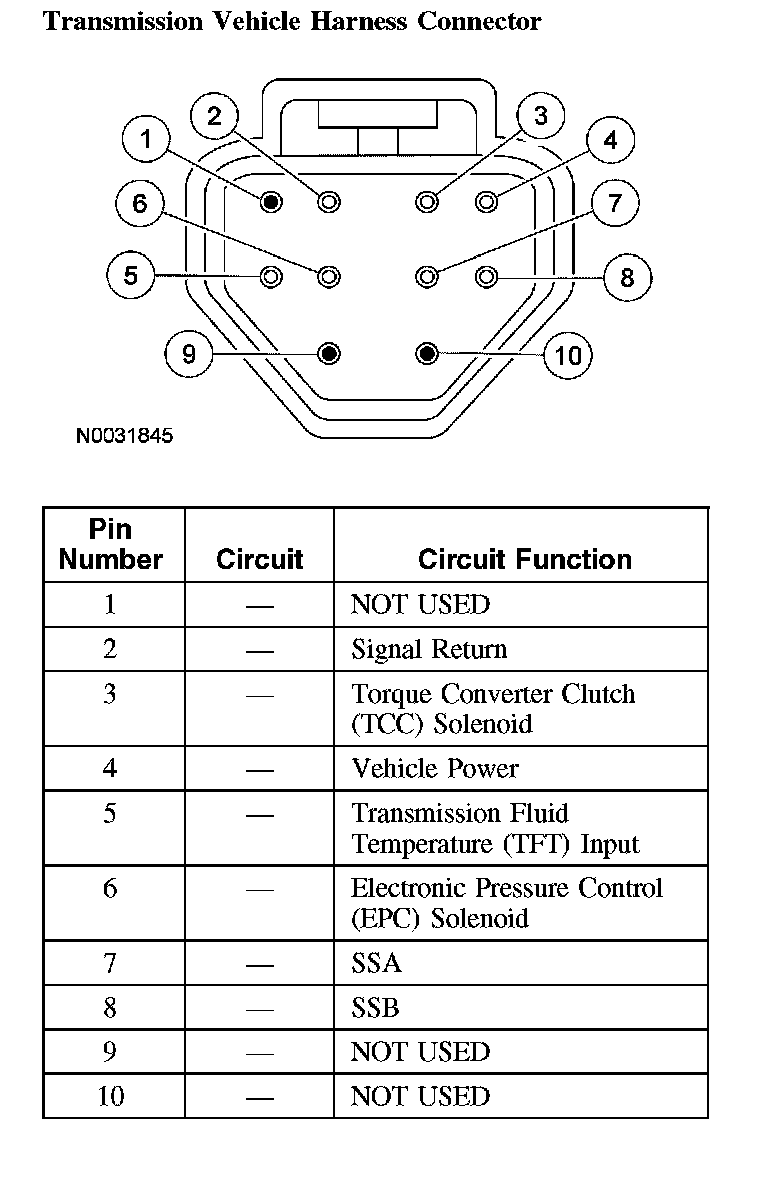 Transmission Vehicle Harness Connector

1
2
3
4
6
7
5
8
9
10

N0031845

| Pin Number | Circuit | Circuit Function |
|---|---|---|
| 1 | — | NOT USED |
| 2 | — | Signal Return |
| 3 | — | Torque Converter Clutch (TCC) Solenoid |
| 4 | — | Vehicle Power |
| 5 | — | Transmission Fluid Temperature (TFT) Input |
| 6 | — | Electronic Pressure Control (EPC) Solenoid |
| 7 | — | SSA |
| 8 | — | SSB |
| 9 | — | NOT USED |
| 10 | — | NOT USED |