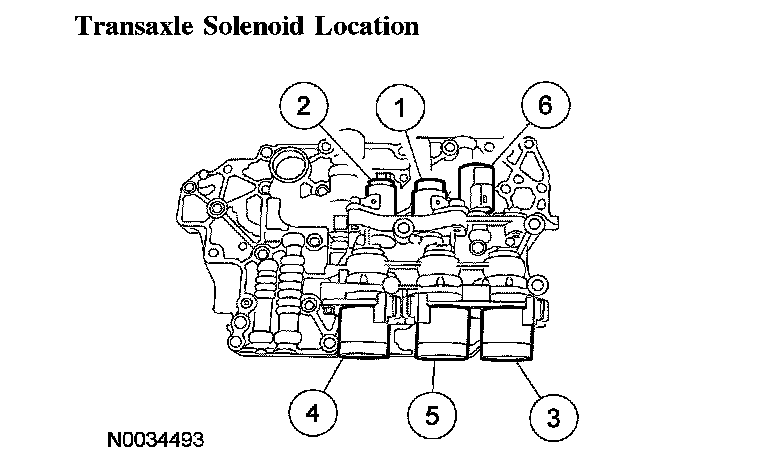 Transaxle Solenoid Location

2
1
6
4
5
3

N0034493