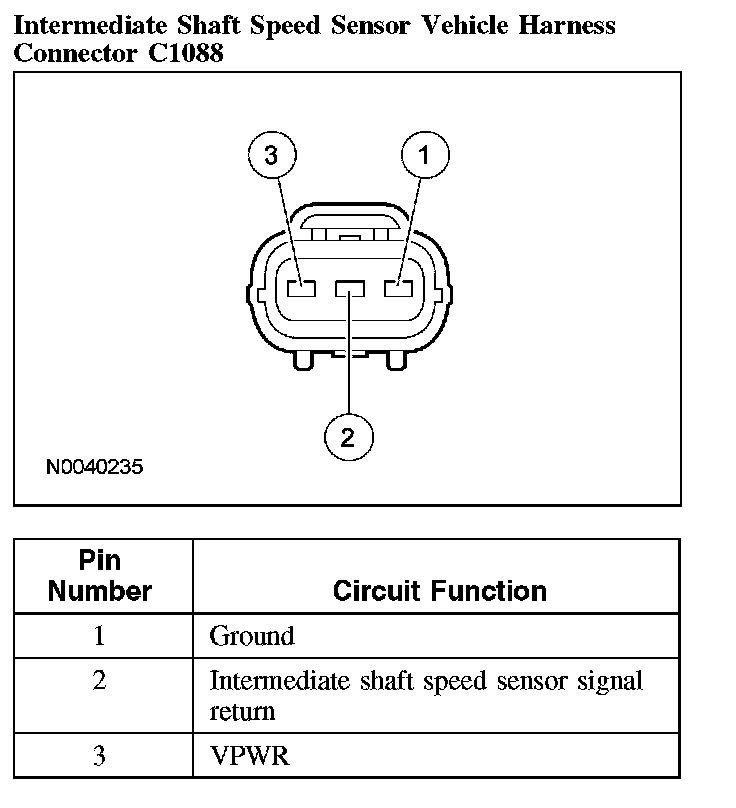 Intermediate Shaft Speed Sensor Vehicle Harness Connector C1088

3
1
2
N0040235

| Pin Number | Circuit Function |
|---|---|
| 1 | Ground |
| 2 | Intermediate shaft speed sensor signal return |
| 3 | VPWR |