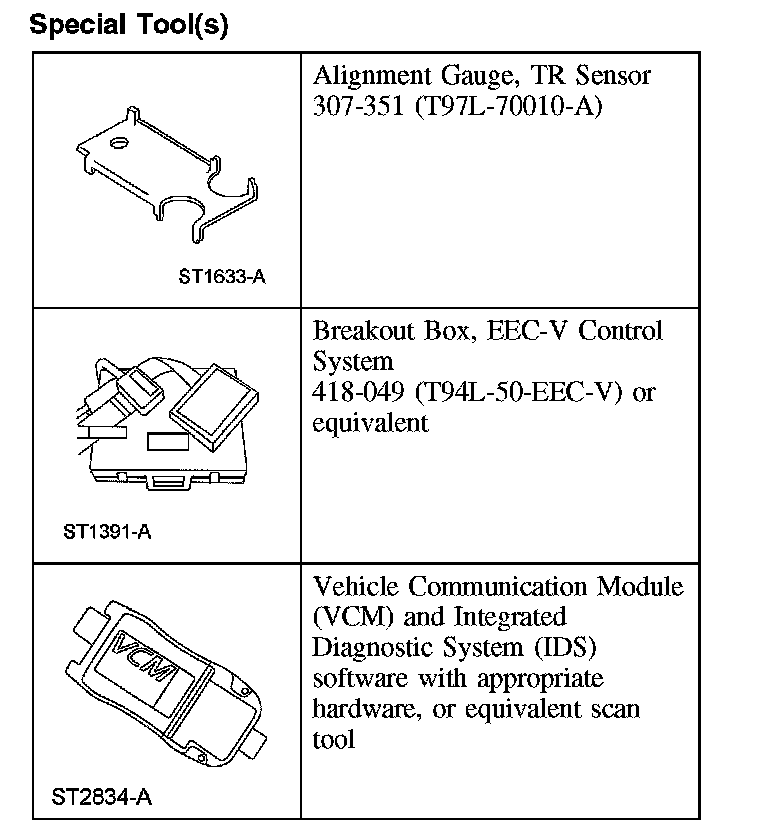 Special Tool(s)

| | |
|---|---|
| ST1633-A | Alignment Gauge, TR Sensor 307-351 (T97L-70010-A) |
| ST1391-A | Breakout Box, EEC-V Control System 418-049 (T94L-50-EEC-V) or equivalent |
| VCM ST2834-A | Vehicle Communication Module (VCM) and Integrated Diagnostic System (IDS) software with appropriate hardware, or equivalent scan tool |