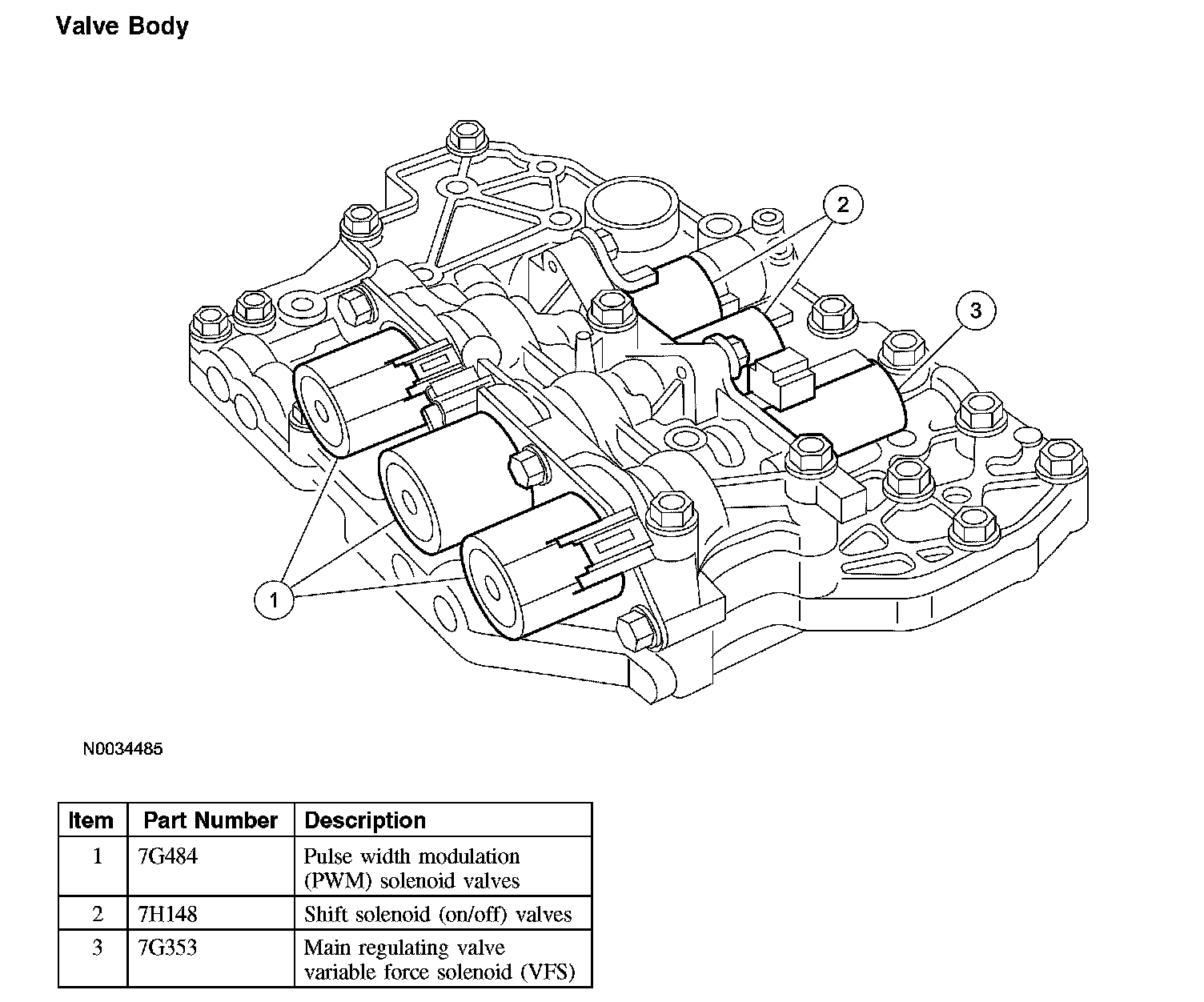 Valve Body

2

3

1

N0034485

| Item | Part Number | Description |
|---|---|---|
| 1 | 7G484 | Pulse width modulation (PWM) solenoid valves |
| 2 | 7H148 | Shift solenoid (on/off) valves |
| 3 | 7G353 | Main regulating valve variable force solenoid (VFS) |