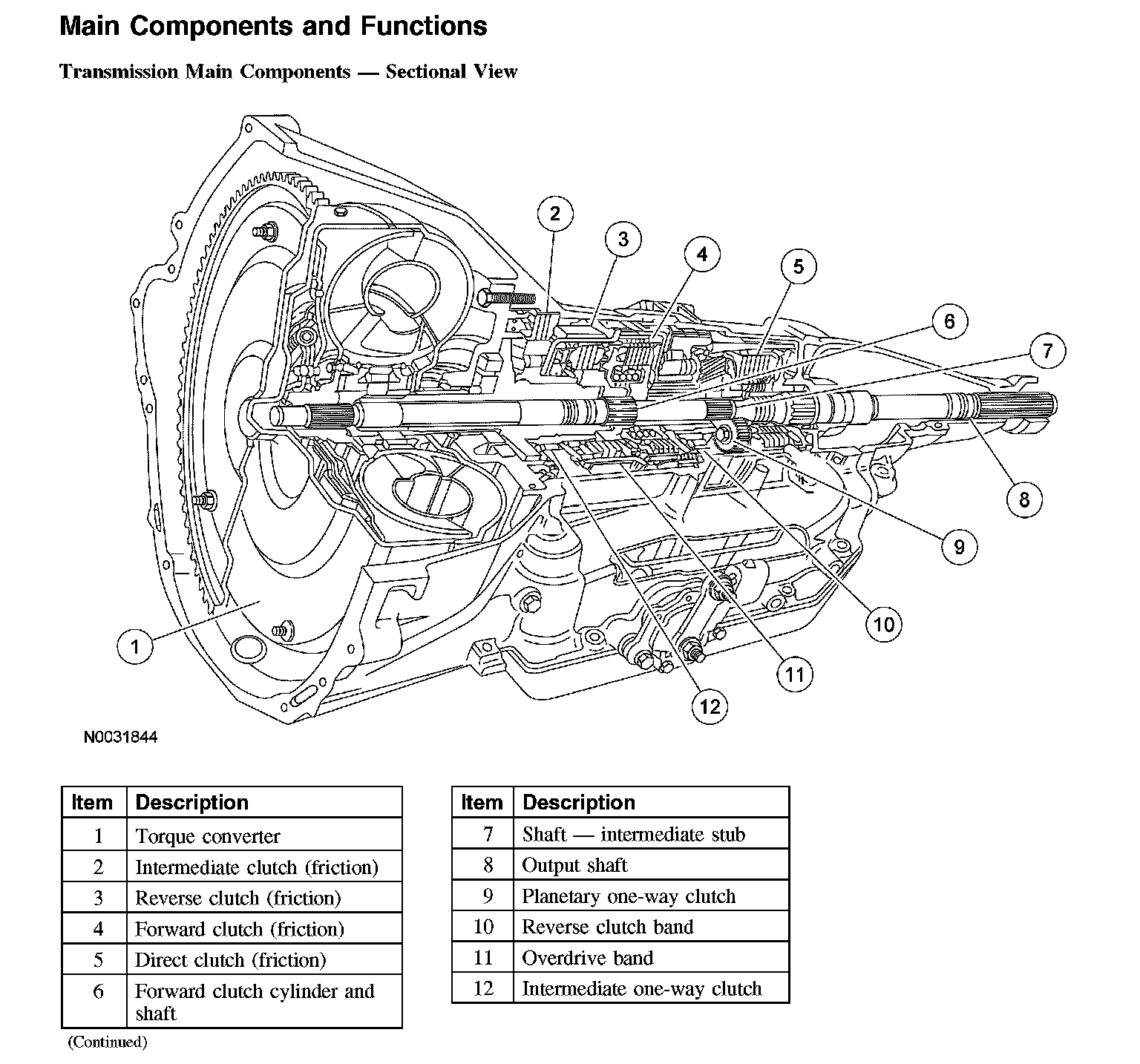 Main Components and Functions

Transmission Main Components — Sectional View

2
3
4
5
6
7
8
9
10
11
12
1

N0031844

| Item | Description |
|---|---|
| 1 | Torque converter |
| 2 | Intermediate clutch (friction) |
| 3 | Reverse clutch (friction) |
| 4 | Forward clutch (friction) |
| 5 | Direct clutch (friction) |
| 6 | Forward clutch cylinder and shaft |

(Continued)

| Item | Description |
|---|---|
| 7 | Shaft — intermediate stub |
| 8 | Output shaft |
| 9 | Planetary one-way clutch |
| 10 | Reverse clutch band |
| 11 | Overdrive band |
| 12 | Intermediate one-way clutch |