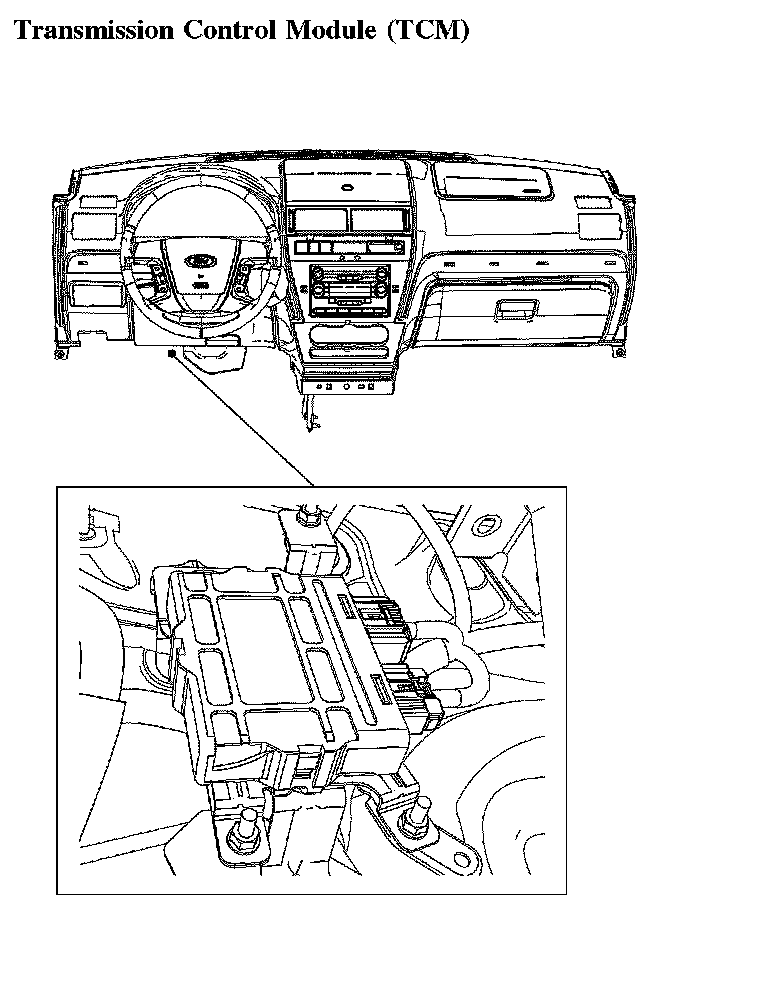 Transmission Control Module (TCM)