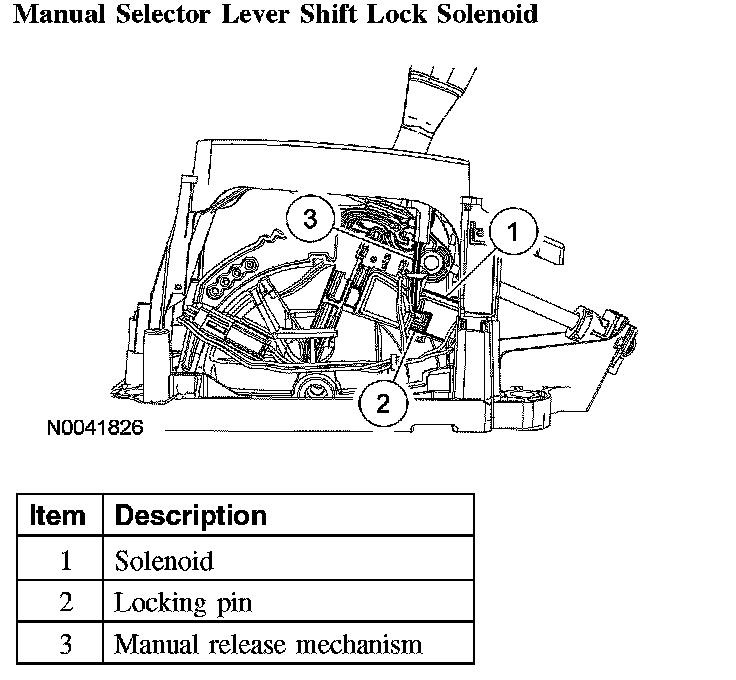 Manual Selector Lever Shift Lock Solenoid

3
1
2
N0041826

| Item | Description |
|---|---|
| 1 | Solenoid |
| 2 | Locking pin |
| 3 | Manual release mechanism |