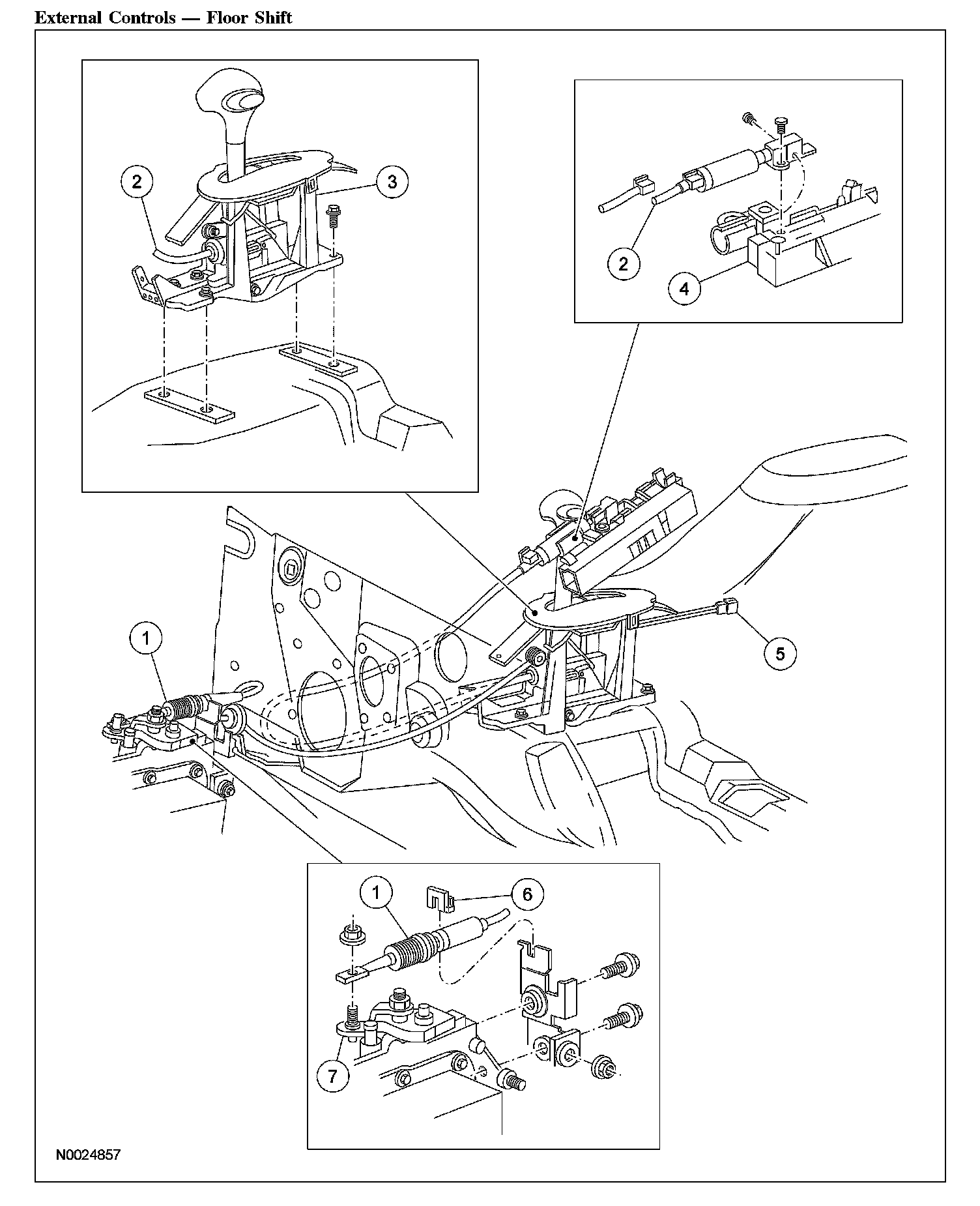 External Controls — Floor Shift

2

3

2

4

1

5

1

6

7

N0024857