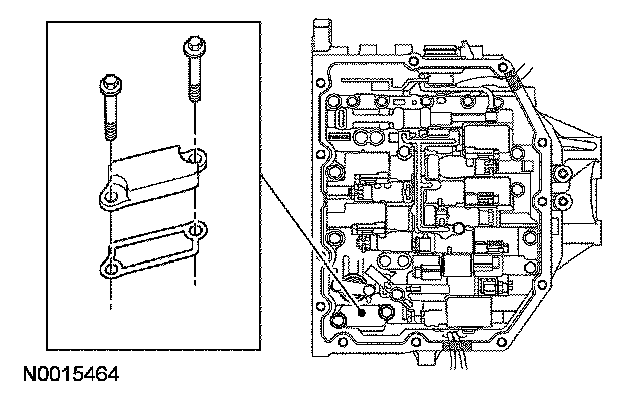 N0015464