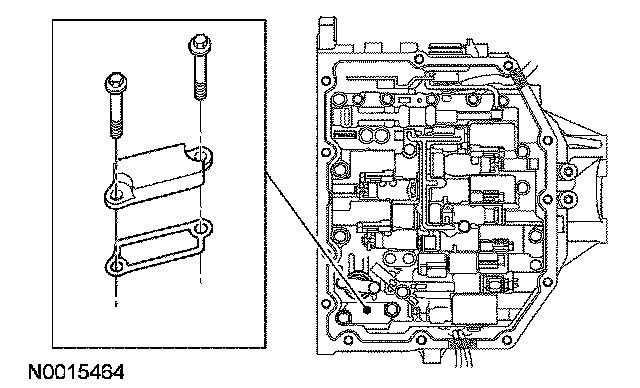 N0015464