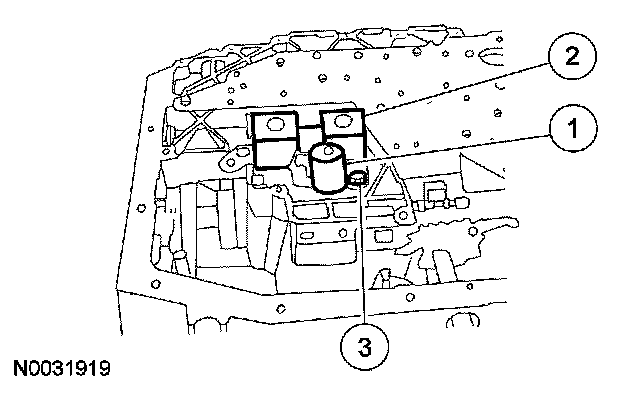 2
1
3
N0031919