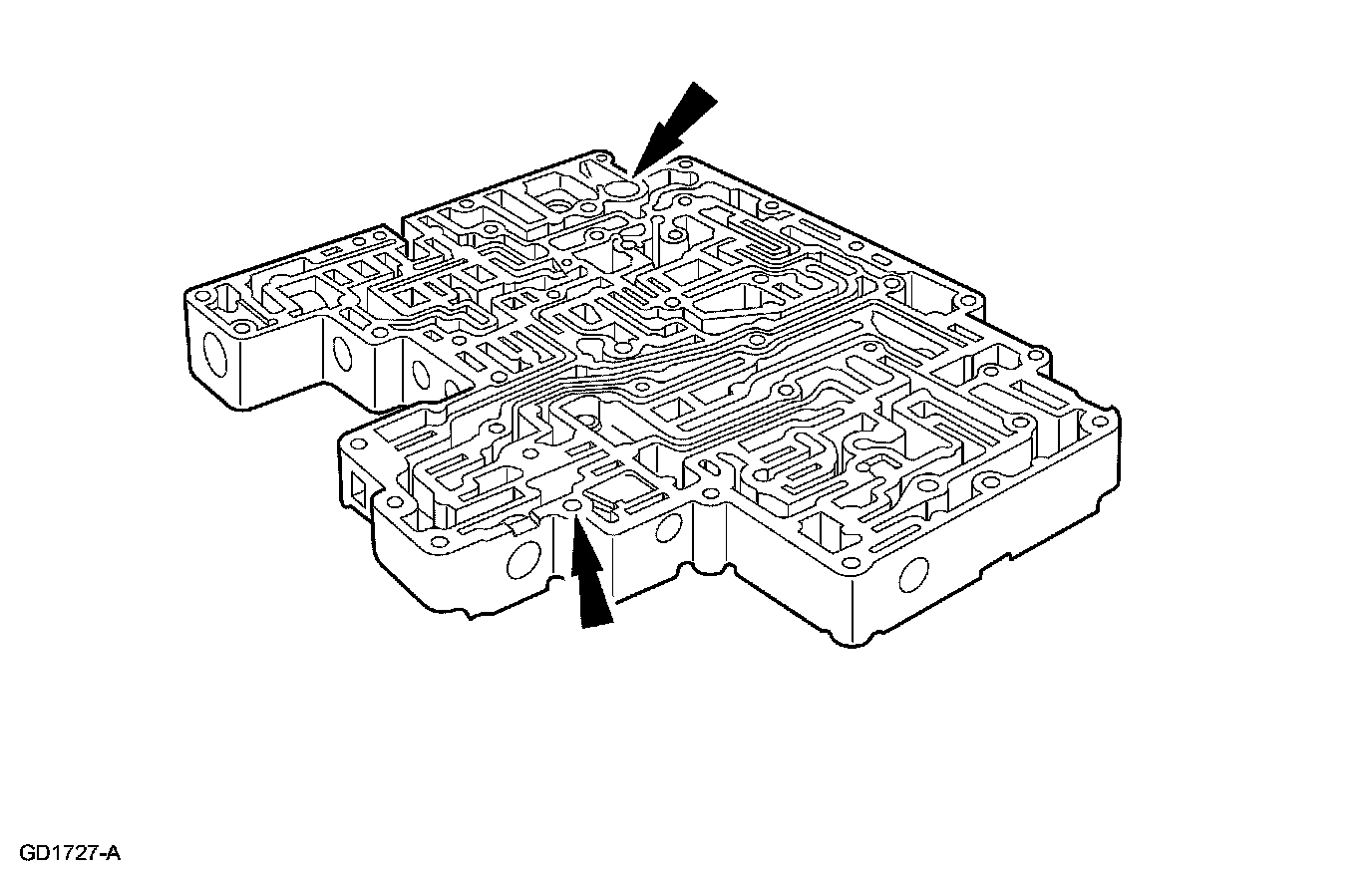 GD1727-A