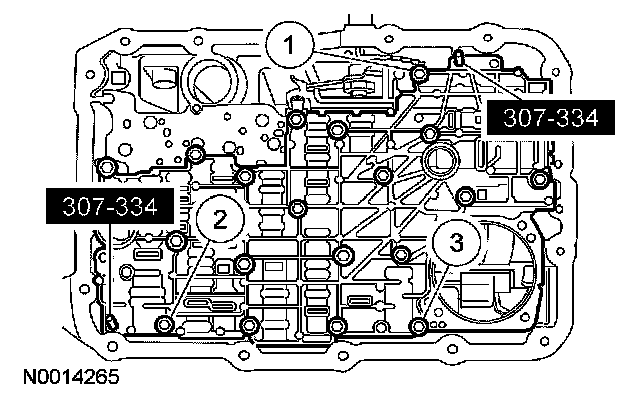 1
307-334
307-334
2
3
N0014265