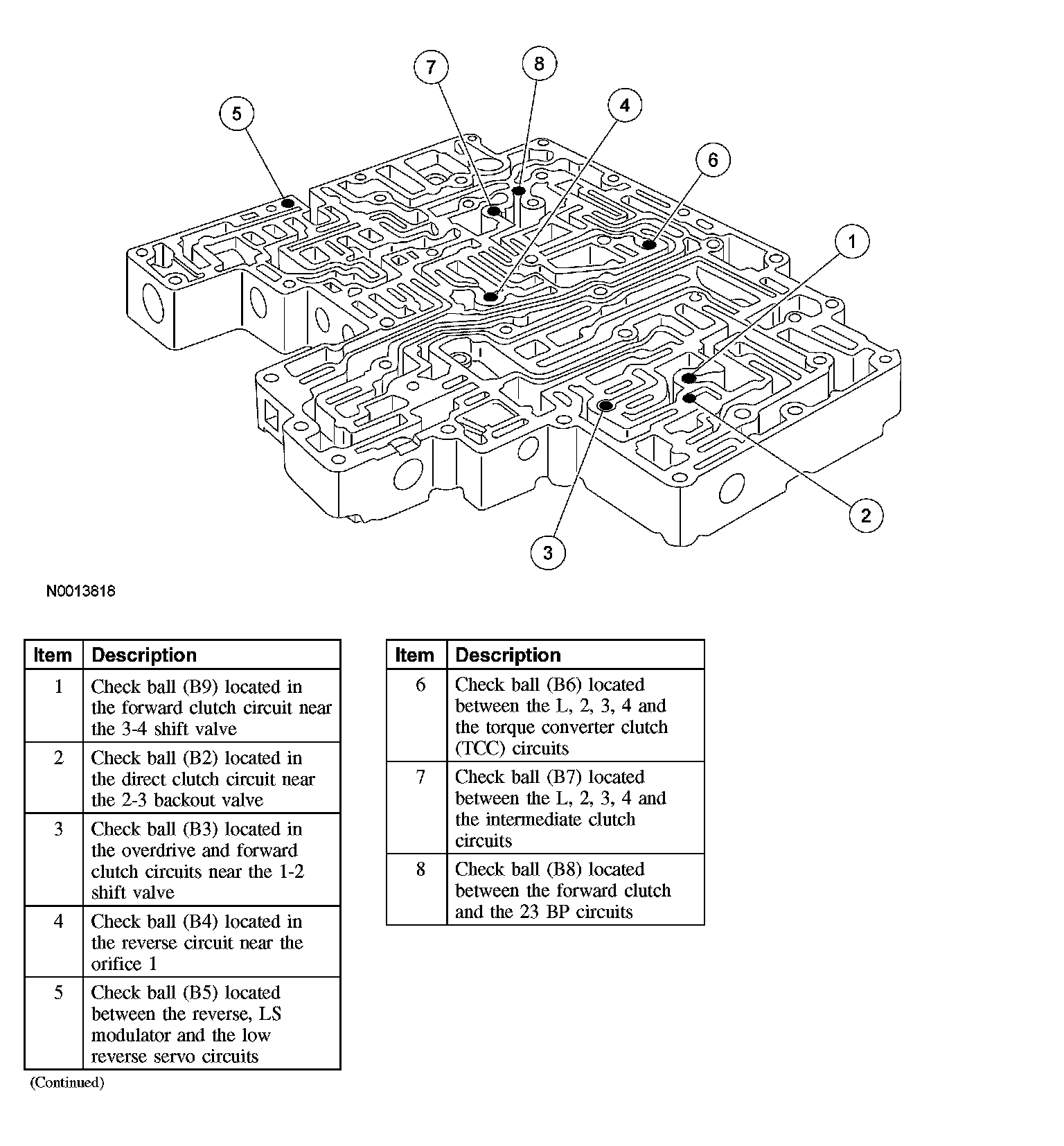 7
8
5
4
6
1
2
3

N0013818

| Item | Description |
|---|---|
| 1 | Check ball (B9) located in the forward clutch circuit near the 3-4 shift valve |
| 2 | Check ball (B2) located in the direct clutch circuit near the 2-3 backout valve |
| 3 | Check ball (B3) located in the overdrive and forward clutch circuits near the 1-2 shift valve |
| 4 | Check ball (B4) located in the reverse circuit near the orifice 1 |
| 5 | Check ball (B5) located between the reverse, LS modulator and the low reverse servo circuits |

(Continued)

| Item | Description |
|---|---|
| 6 | Check ball (B6) located between the L, 2, 3, 4 and the torque converter clutch (TCC) circuits |
| 7 | Check ball (B7) located between the L, 2, 3, 4 and the intermediate clutch circuits |
| 8 | Check ball (B8) located between the forward clutch and the 23 BP circuits |