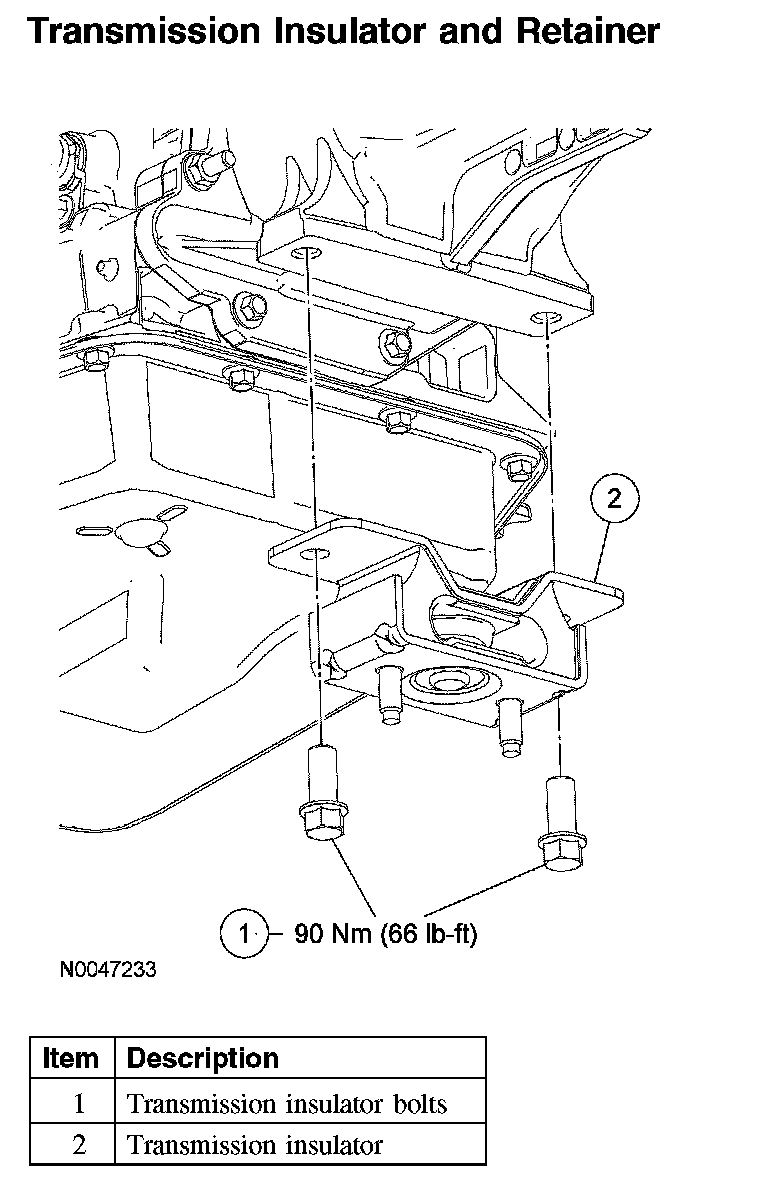 Transmission Insulator and Retainer

2

1 90 Nm (66 lb-ft)

N0047233

| Item | Description |
|---|---|
| 1 | Transmission insulator bolts |
| 2 | Transmission insulator |