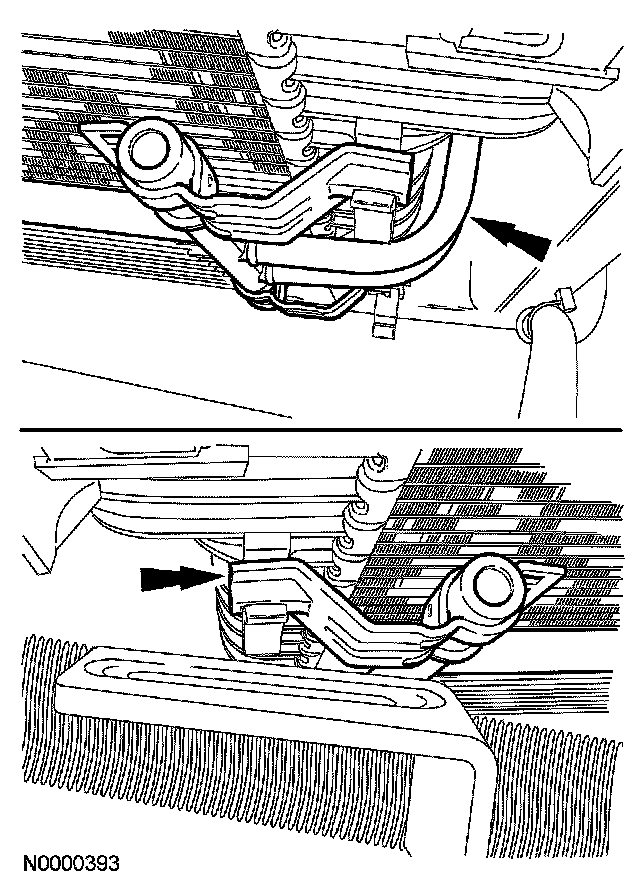 N0000393