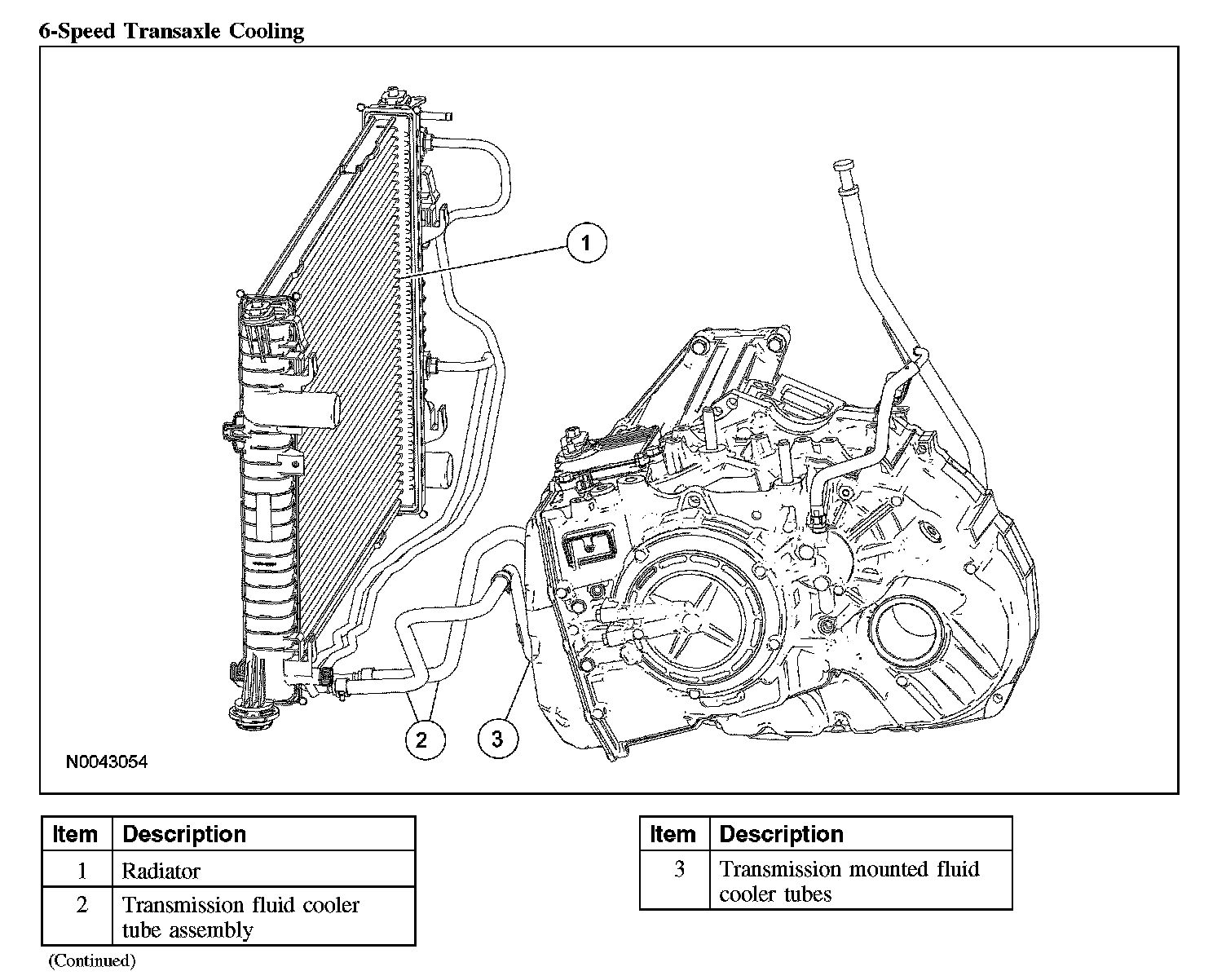 6-Speed Transaxle Cooling

1

2

3

N0043054

| Item | Description |
|---|---|
| 1 | Radiator |
| 2 | Transmission fluid cooler tube assembly |

(Continued)

| Item | Description |
|---|---|
| 3 | Transmission mounted fluid cooler tubes |