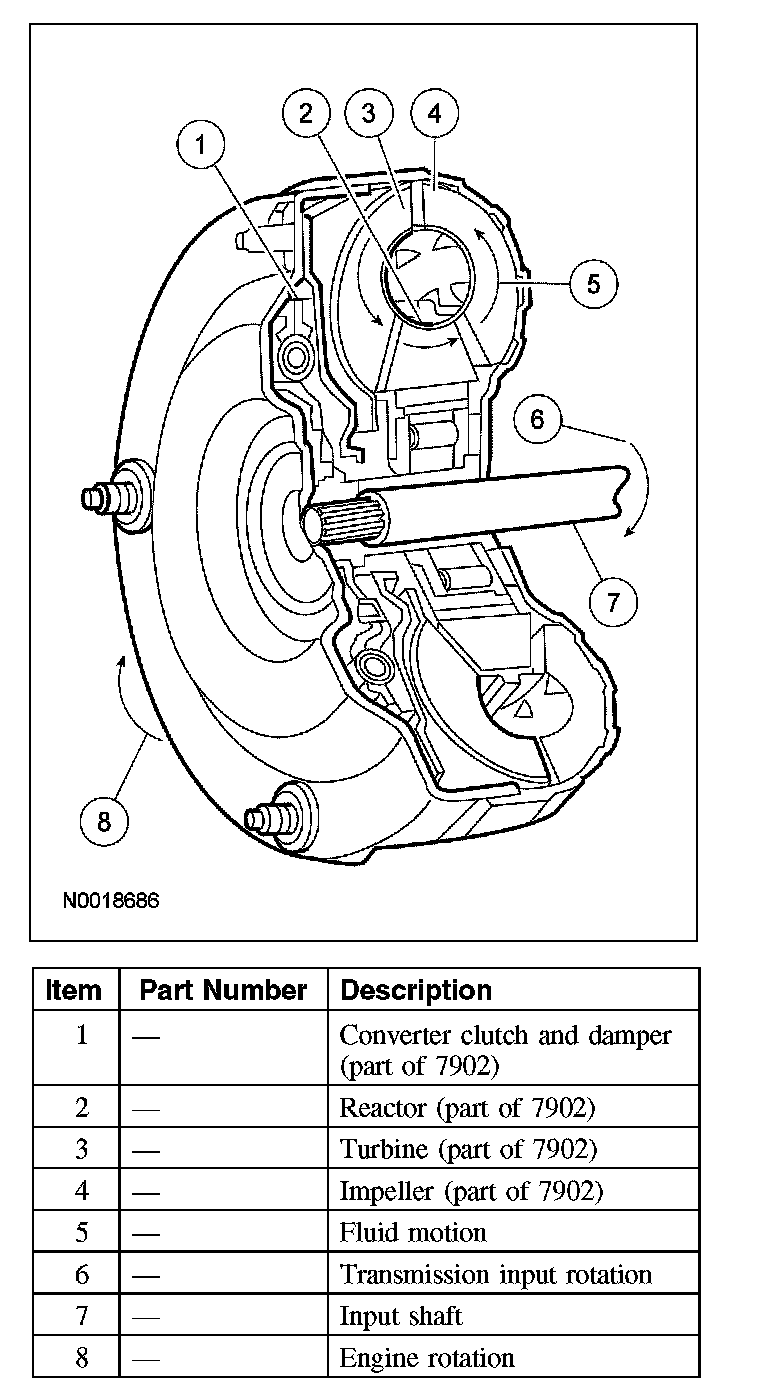 1
2
3
4
5
6
7
8

N0018686

| Item | Part Number | Description |
|---|---|---|
| 1 | — | Converter clutch and damper (part of 7902) |
| 2 | — | Reactor (part of 7902) |
| 3 | — | Turbine (part of 7902) |
| 4 | — | Impeller (part of 7902) |
| 5 | — | Fluid motion |
| 6 | — | Transmission input rotation |
| 7 | — | Input shaft |
| 8 | — | Engine rotation |