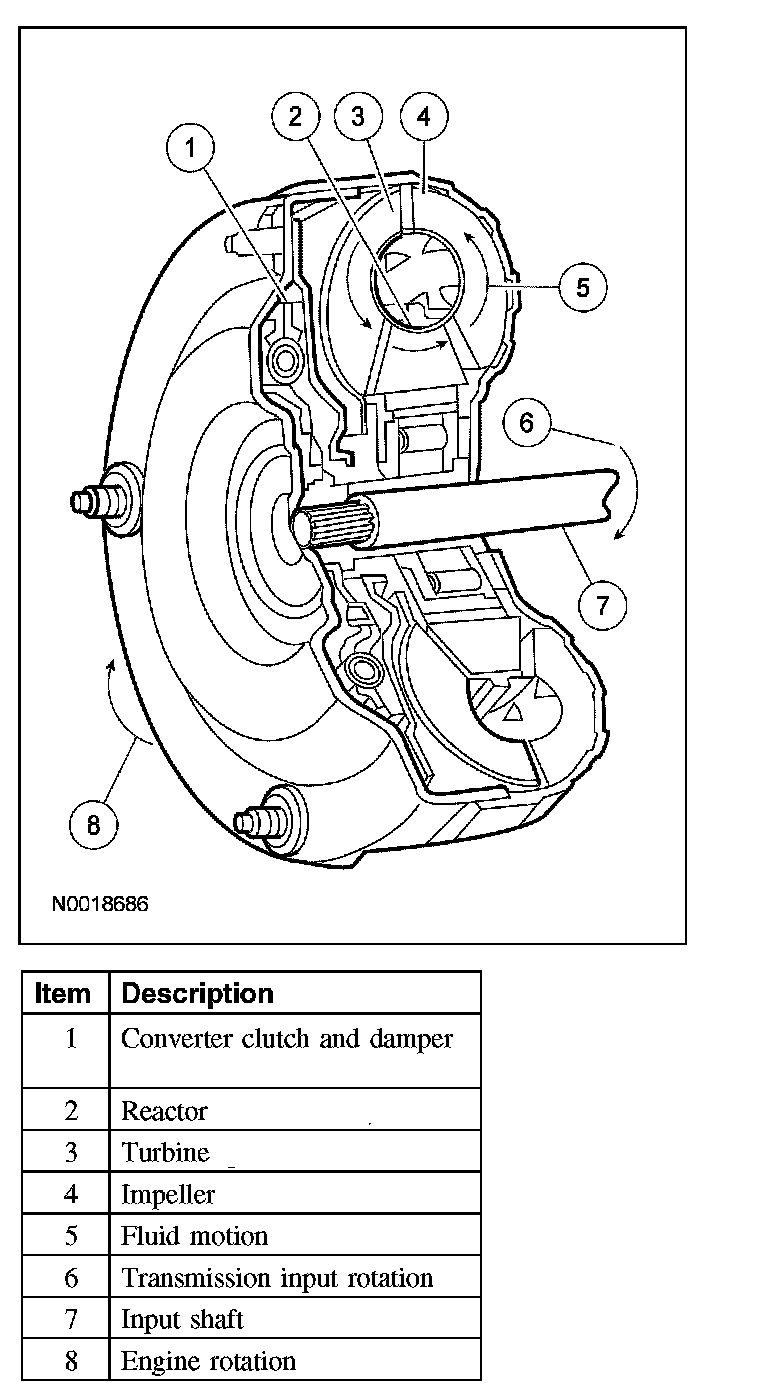 1
2
3
4
5
6
7
8

N0018686

| Item | Description |
|---|---|
| 1 | Converter clutch and damper |
| 2 | Reactor |
| 3 | Turbine |
| 4 | Impeller |
| 5 | Fluid motion |
| 6 | Transmission input rotation |
| 7 | Input shaft |
| 8 | Engine rotation |