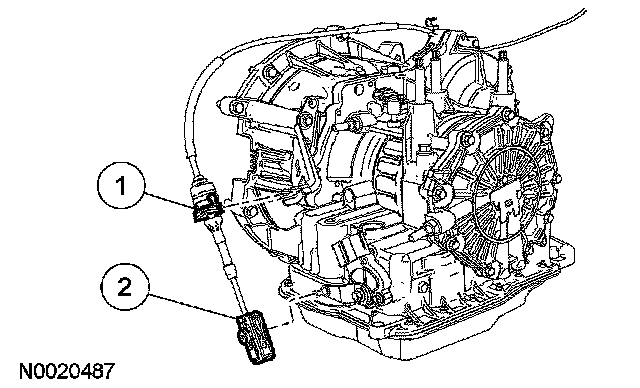 1

2

N0020487