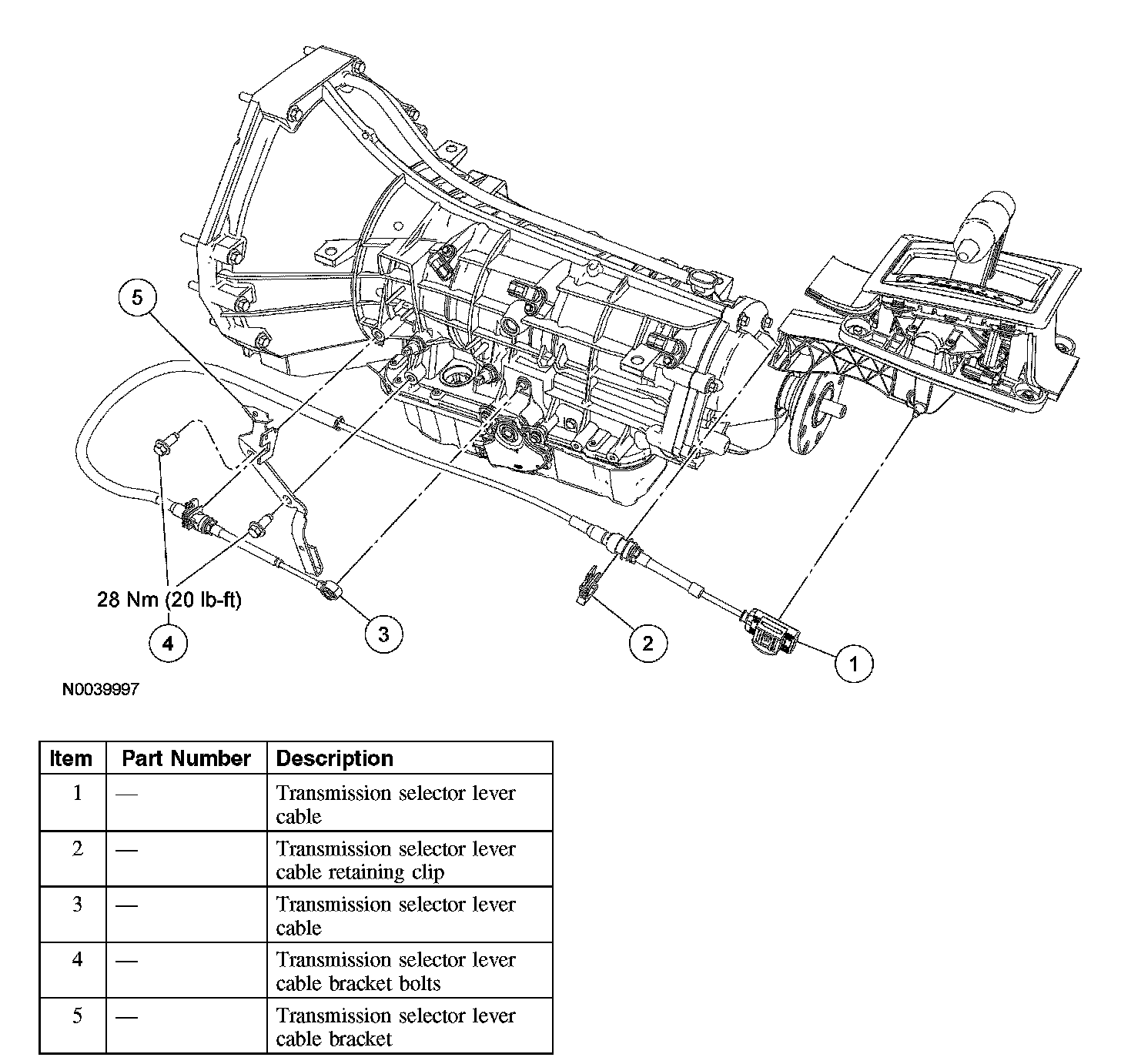 5

28 Nm (20 lb-ft)

4

3

2

1

N0039997

| Item | Part Number | Description |
|---|---|---|
| 1 | — | Transmission selector lever cable |
| 2 | — | Transmission selector lever cable retaining clip |
| 3 | — | Transmission selector lever cable |
| 4 | — | Transmission selector lever cable bracket bolts |
| 5 | — | Transmission selector lever cable bracket |