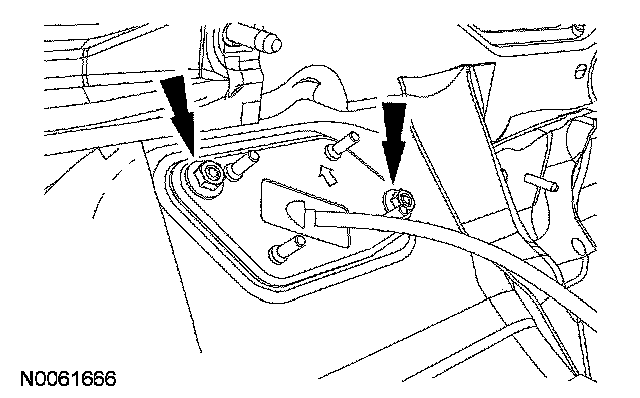 N0061666