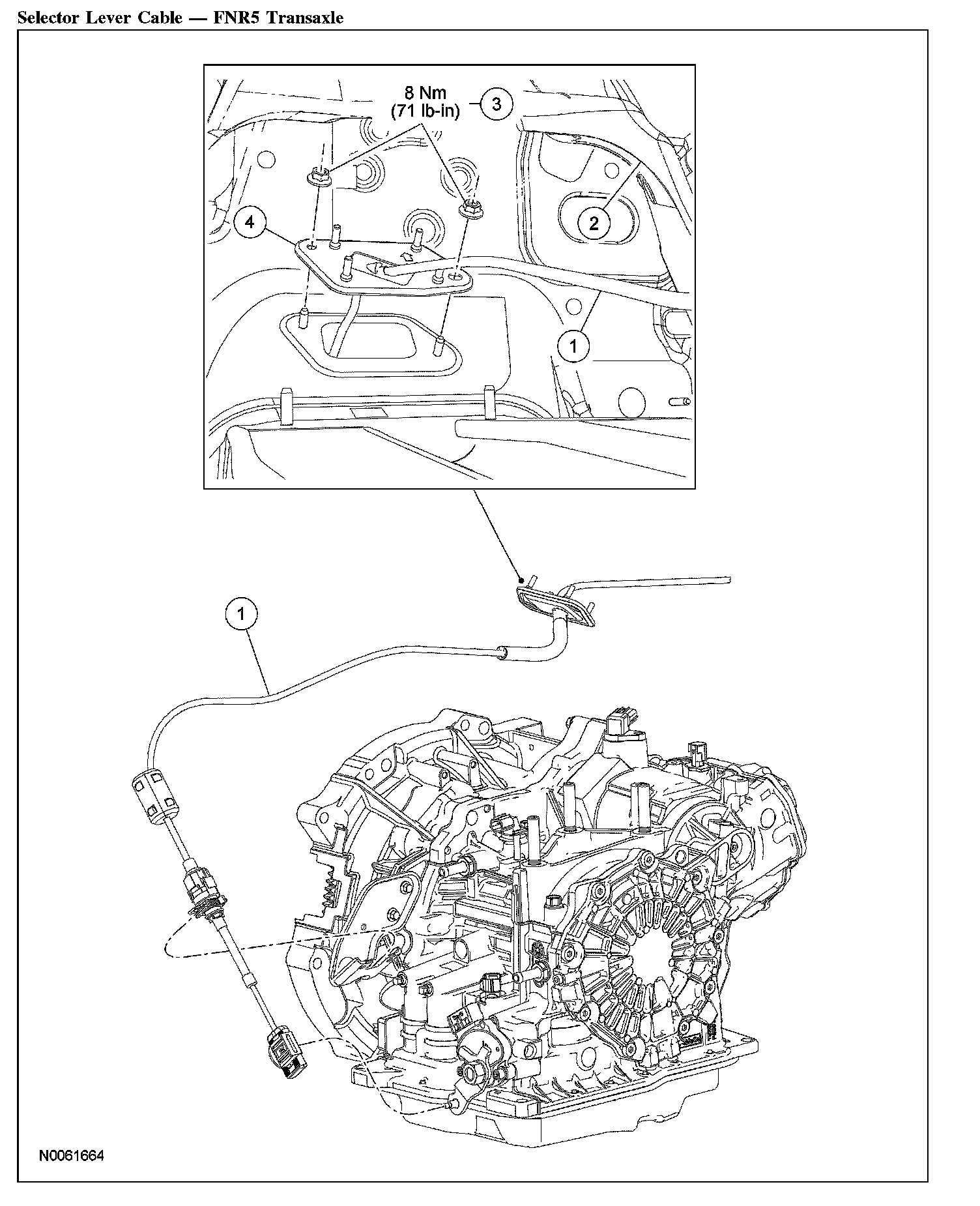 Selector Lever Cable — FNR5 Transaxle

8 Nm
(71 lb-in)
3

4

2

1

1

N0061664