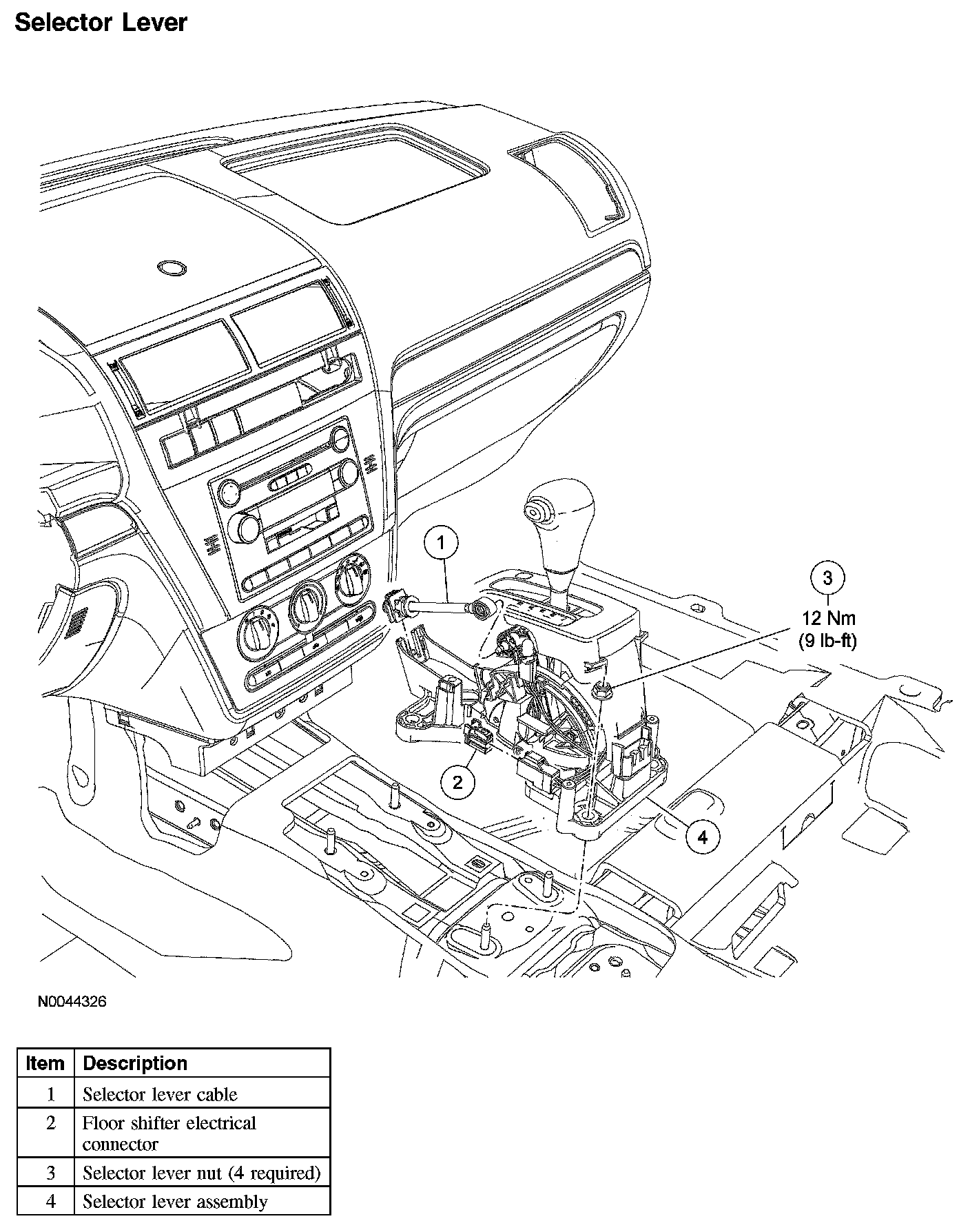 Selector Lever

1

3
12 Nm
(9 lb-ft)

2

4

N0044326

| Item | Description |
|---|---|
| 1 | Selector lever cable |
| 2 | Floor shifter electrical connector |
| 3 | Selector lever nut (4 required) |
| 4 | Selector lever assembly |