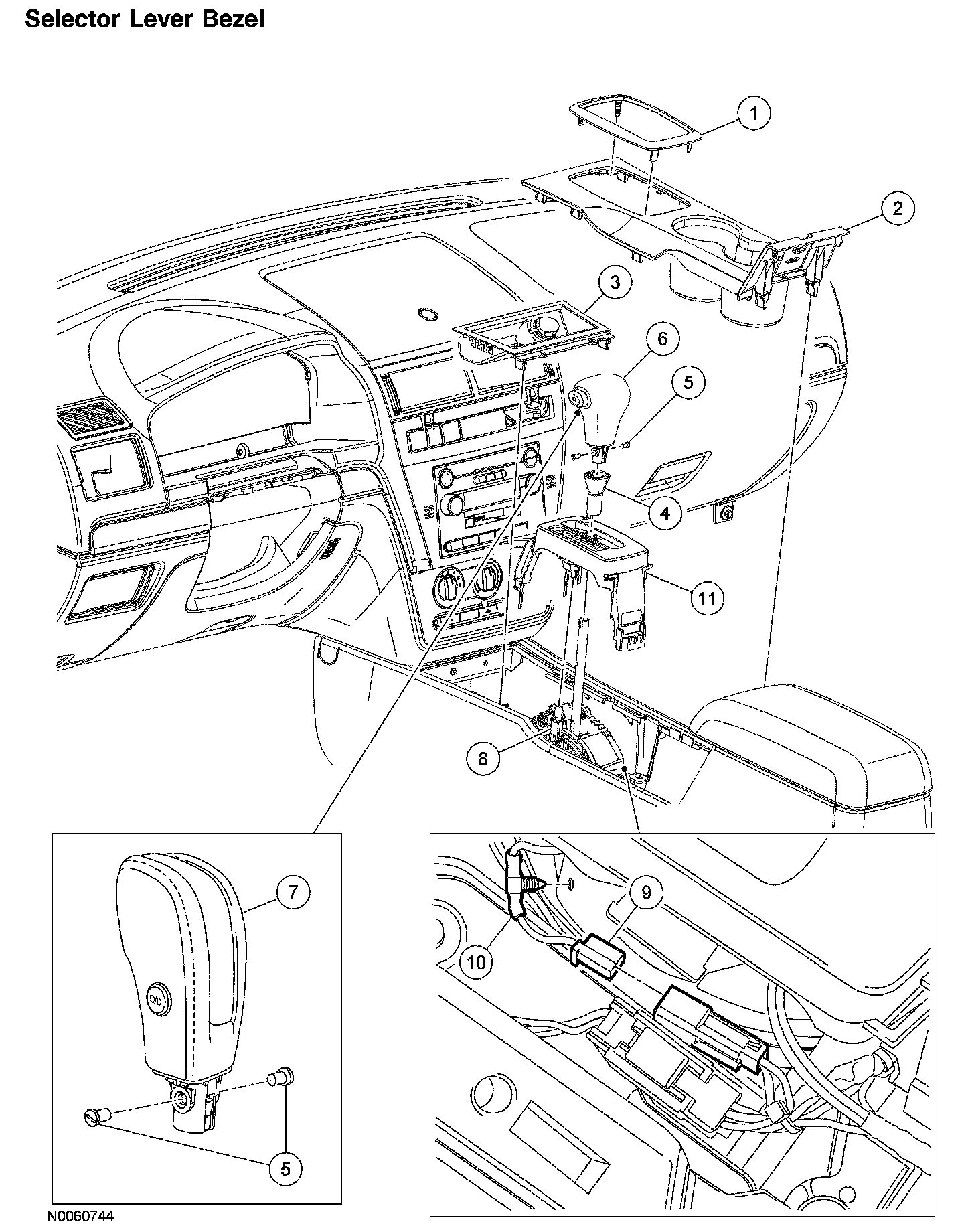 Selector Lever Bezel

1
2
3
6
5
4
11
8
7
O/D
5
9
10
N0060744