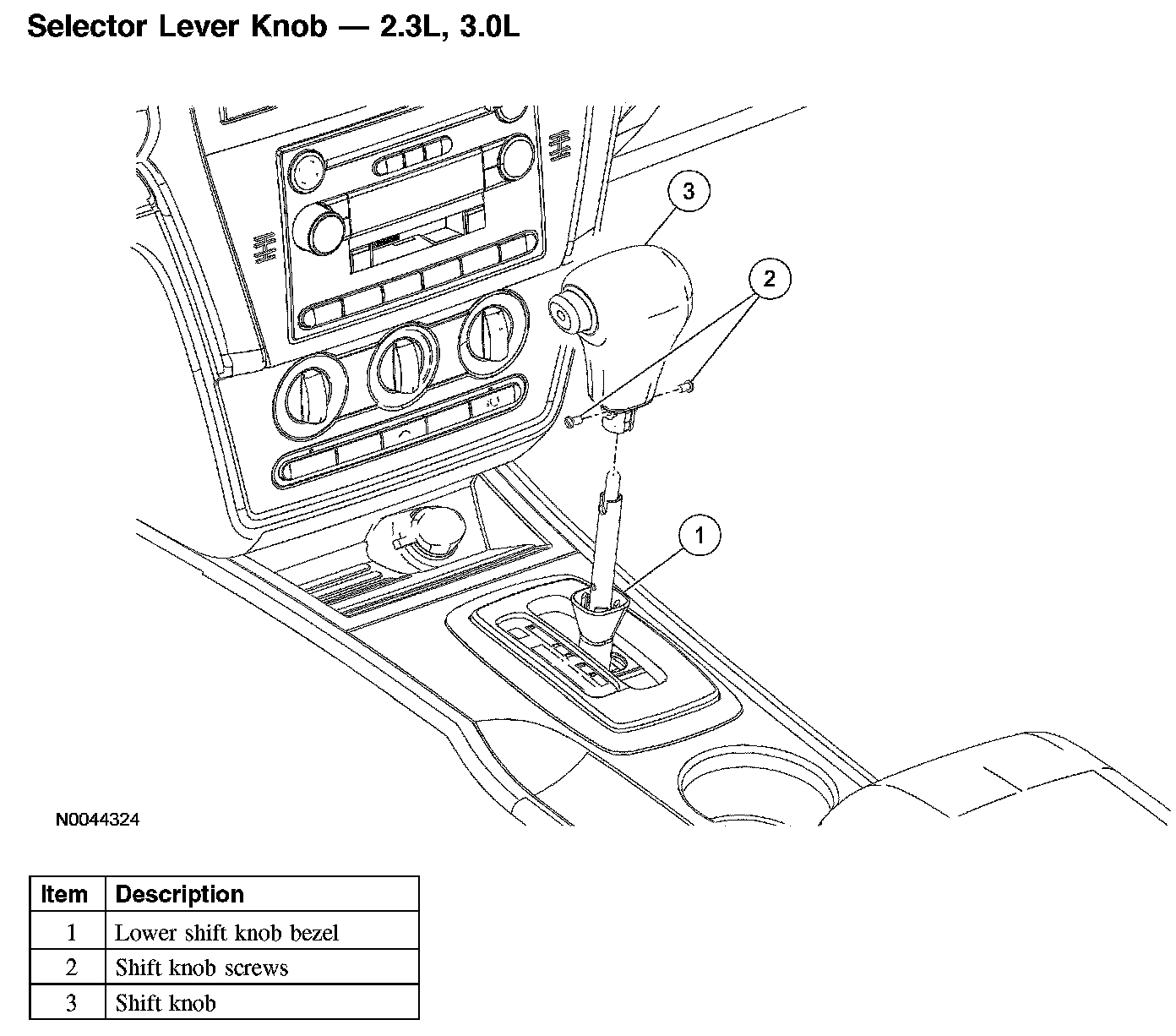 Selector Lever Knob — 2.3L, 3.0L

3

2

1

N0044324

| Item | Description |
|---|---|
| 1 | Lower shift knob bezel |
| 2 | Shift knob screws |
| 3 | Shift knob |