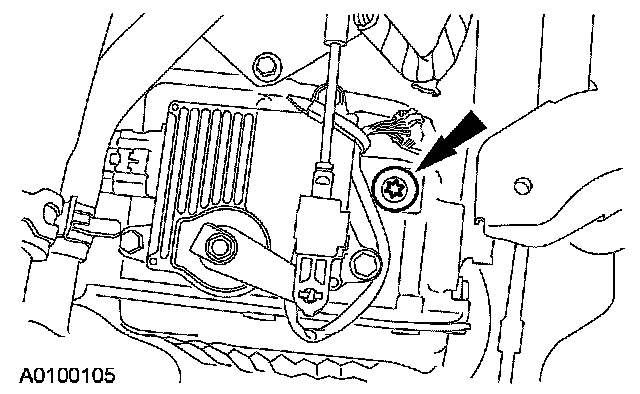 A0100105