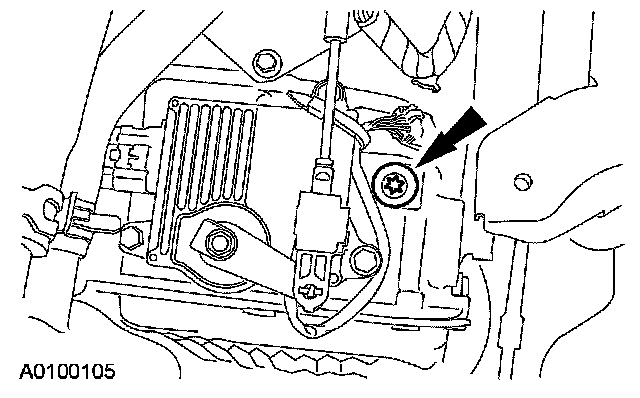 A0100105