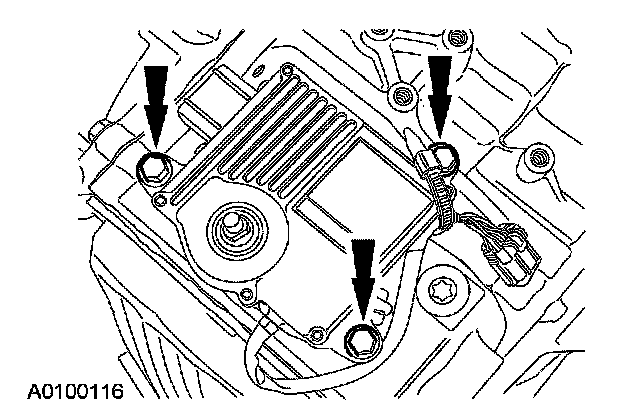 A0100116