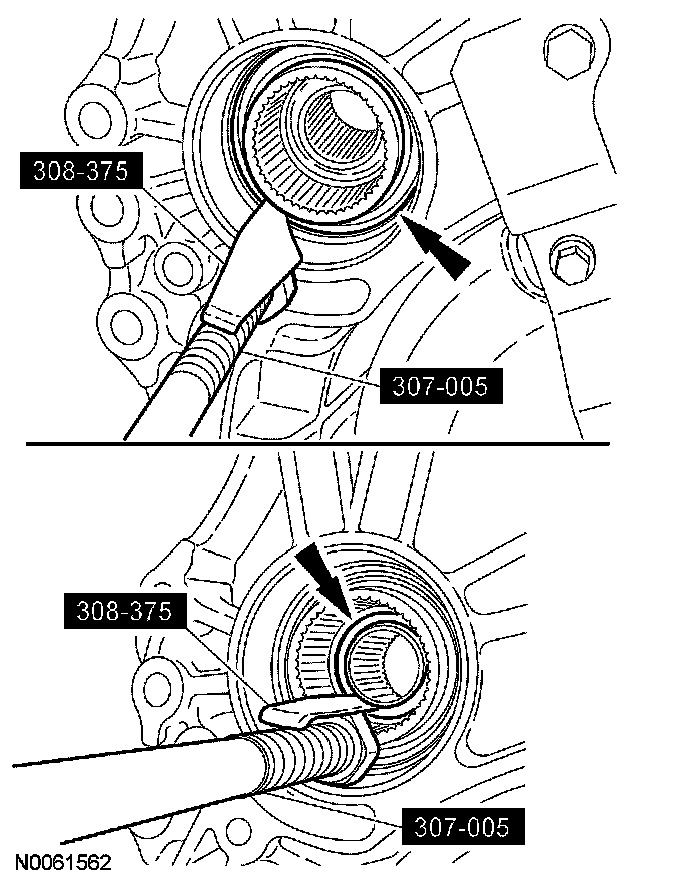 308-375

307-005

308-375

307-005

N0061562