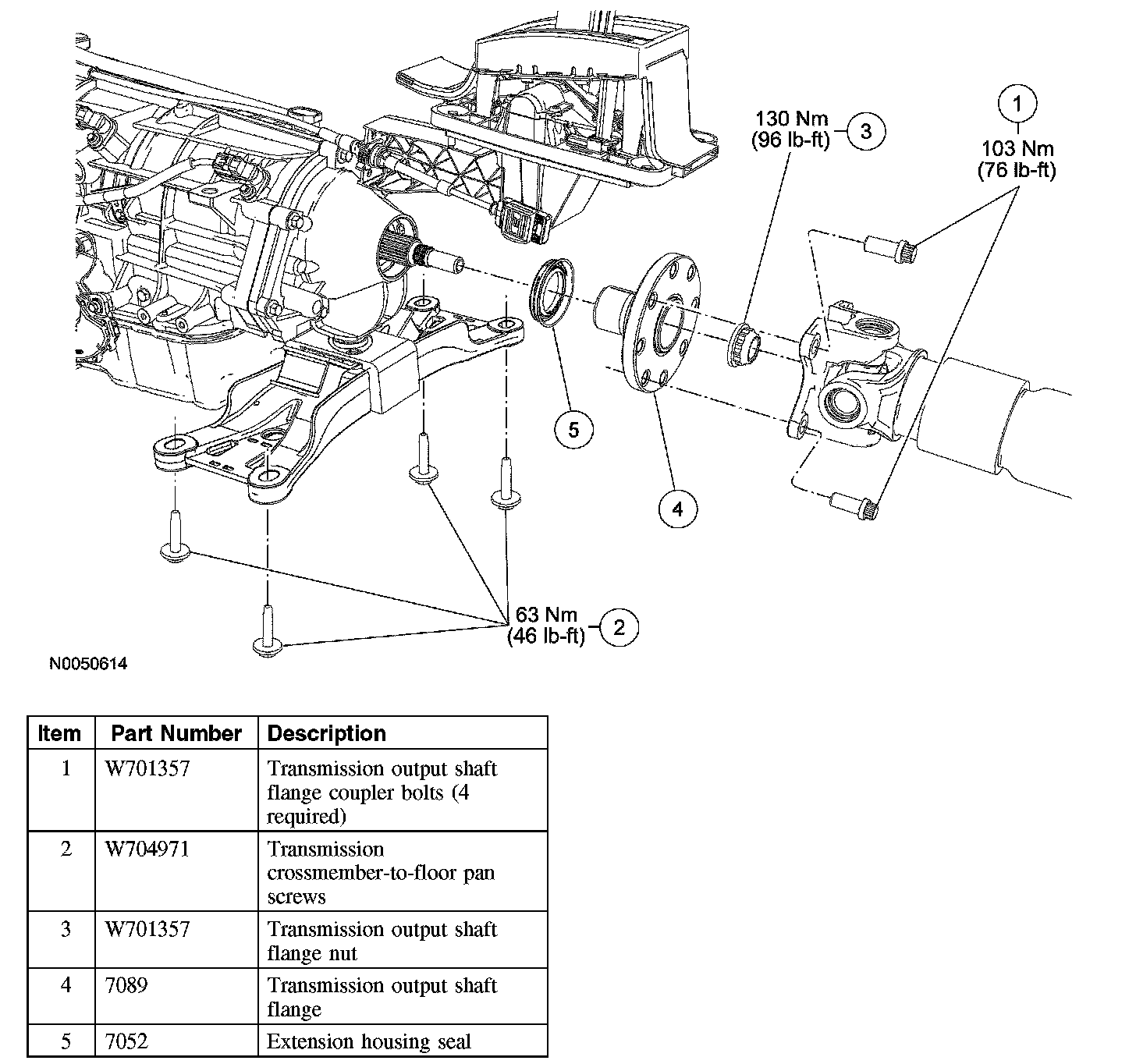 130 Nm
(96 lb-ft)
3

1
103 Nm
(76 lb-ft)

5

4

63 Nm
(46 lb-ft)
2

N0050614

| Item | Part Number | Description |
|---|---|---|
| 1 | W701357 | Transmission output shaft flange coupler bolts (4 required) |
| 2 | W704971 | Transmission crossmember-to-floor pan screws |
| 3 | W701357 | Transmission output shaft flange nut |
| 4 | 7089 | Transmission output shaft flange |
| 5 | 7052 | Extension housing seal |