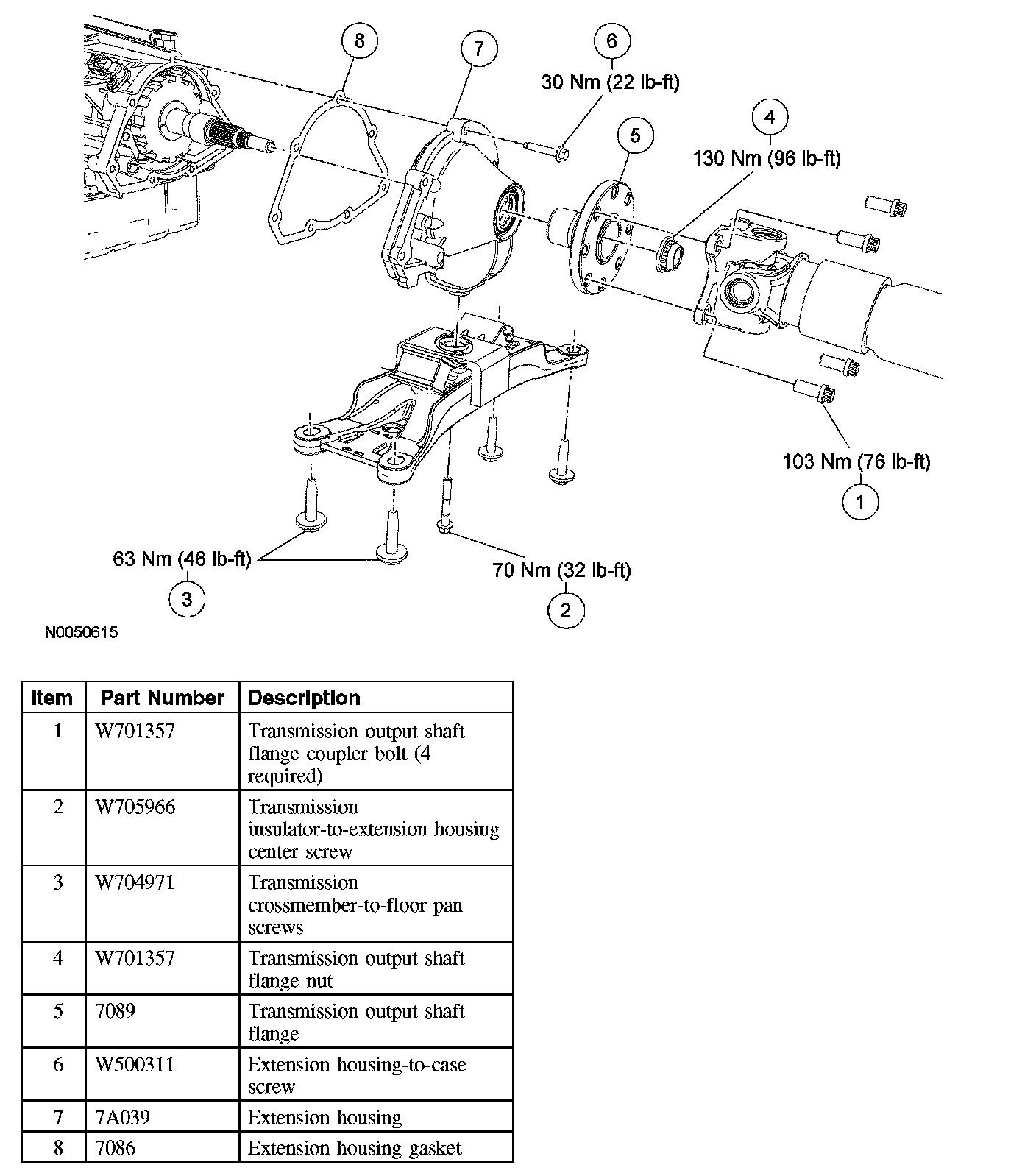 8

7

6

30 Nm (22 lb-ft)

5

4

130 Nm (96 lb-ft)

103 Nm (76 lb-ft)

1

63 Nm (46 lb-ft)

3

70 Nm (32 lb-ft)

2

N0050615

| Item | Part Number | Description |
|---|---|---|
| 1 | W701357 | Transmission output shaft flange coupler bolt (4 required) |
| 2 | W705966 | Transmission insulator-to-extension housing center screw |
| 3 | W704971 | Transmission crossmember-to-floor pan screws |
| 4 | W701357 | Transmission output shaft flange nut |
| 5 | 7089 | Transmission output shaft flange |
| 6 | W500311 | Extension housing-to-case screw |
| 7 | 7A039 | Extension housing |
| 8 | 7086 | Extension housing gasket |