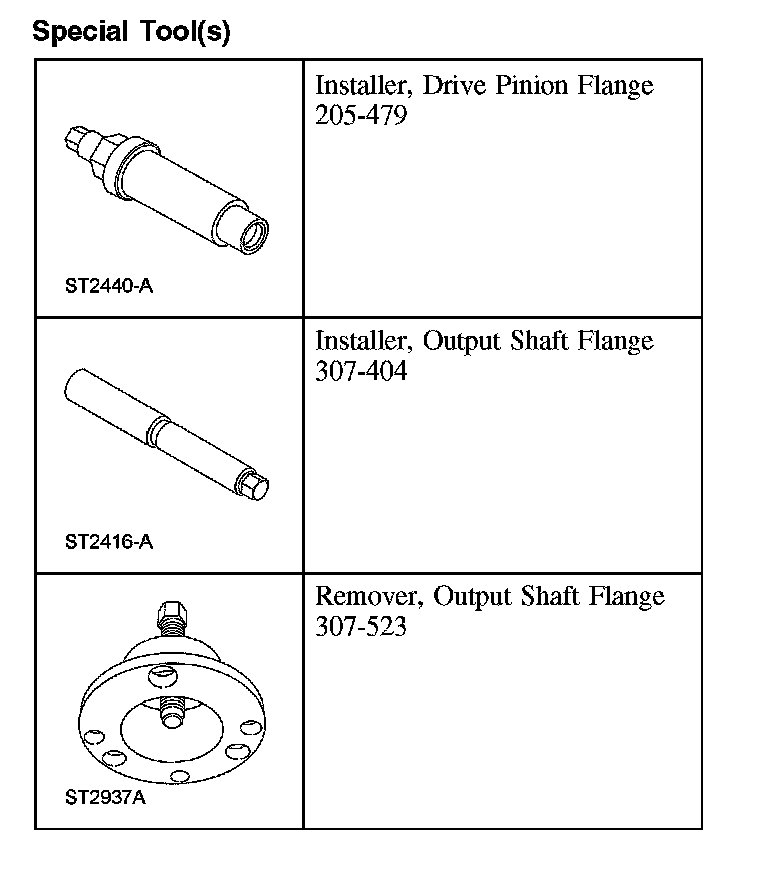 Special Tool(s)

| | |
|---|---|
| ST2440-A | Installer, Drive Pinion Flange 205-479 |
| ST2416-A | Installer, Output Shaft Flange 307-404 |
| ST2937A | Remover, Output Shaft Flange 307-523 |