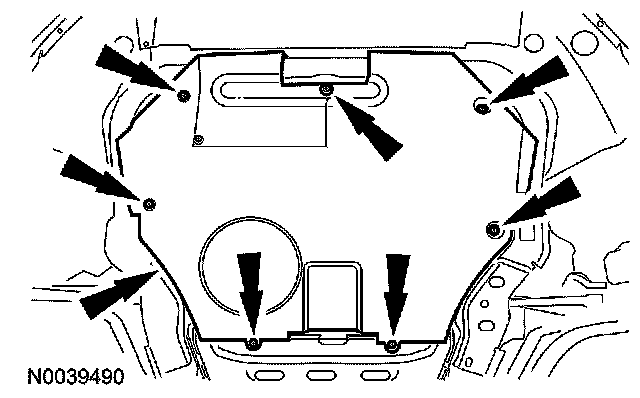 N0039490